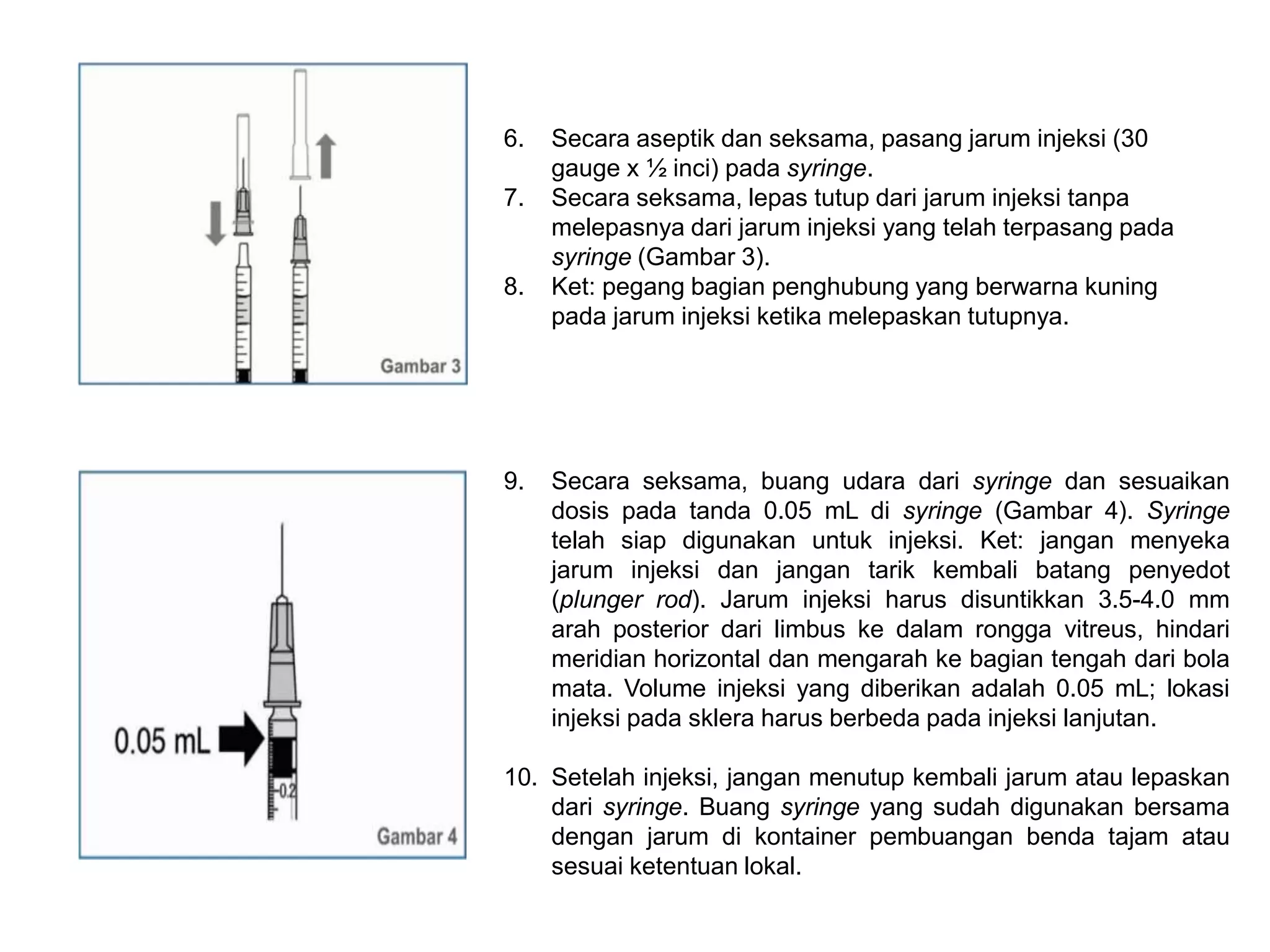 Gambar 3

6. Secara aseptik dan seksama, pasang jarum injeksi (30 gauge x ½ inci) pada syringe.
7. Secara seksama, lepas tutup dari jarum injeksi tanpa melepasnya dari jarum injeksi yang telah terpasang pada syringe (Gambar 3).
8. Ket: pegang bagian penghubung yang berwarna kuning pada jarum injeksi ketika melepaskan tutupnya.

0.05 mL
0.2
Gambar 4

9. Secara seksama, buang udara dari syringe dan sesuaikan dosis pada tanda 0.05 mL di syringe (Gambar 4). Syringe telah siap digunakan untuk injeksi. Ket: jangan menyeka jarum injeksi dan jangan tarik kembali batang penyedot (plunger rod). Jarum injeksi harus disuntikkan 3.5-4.0 mm arah posterior dari limbus ke dalam rongga vitreus, hindari meridian horizontal dan mengarah ke bagian tengah dari bola mata. Volume injeksi yang diberikan adalah 0.05 mL; lokasi injeksi pada sklera harus berbeda pada injeksi lanjutan.

10. Setelah injeksi, jangan menutup kembali jarum atau lepaskan dari syringe. Buang syringe yang sudah digunakan bersama dengan jarum di kontainer pembuangan benda tajam atau sesuai ketentuan lokal.