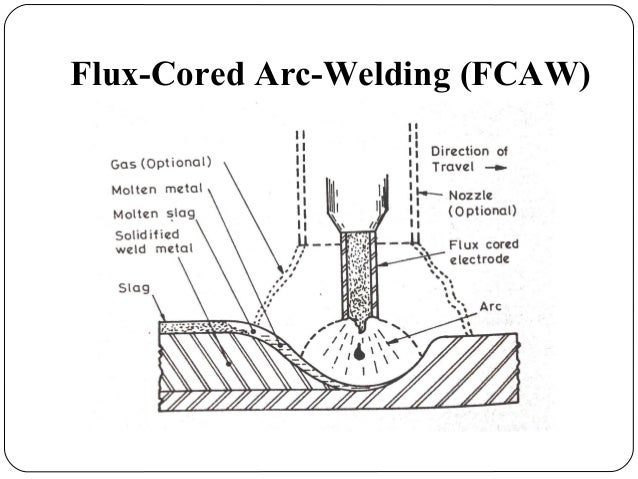 Flux-Cored Arc-Welding (FCAW)

Gas (Optional)
Molten metal
Molten slag
Solidified weld metal
Slag

Direction of Travel →
Nozzle (Optional)
Flux cored electrode
Arc