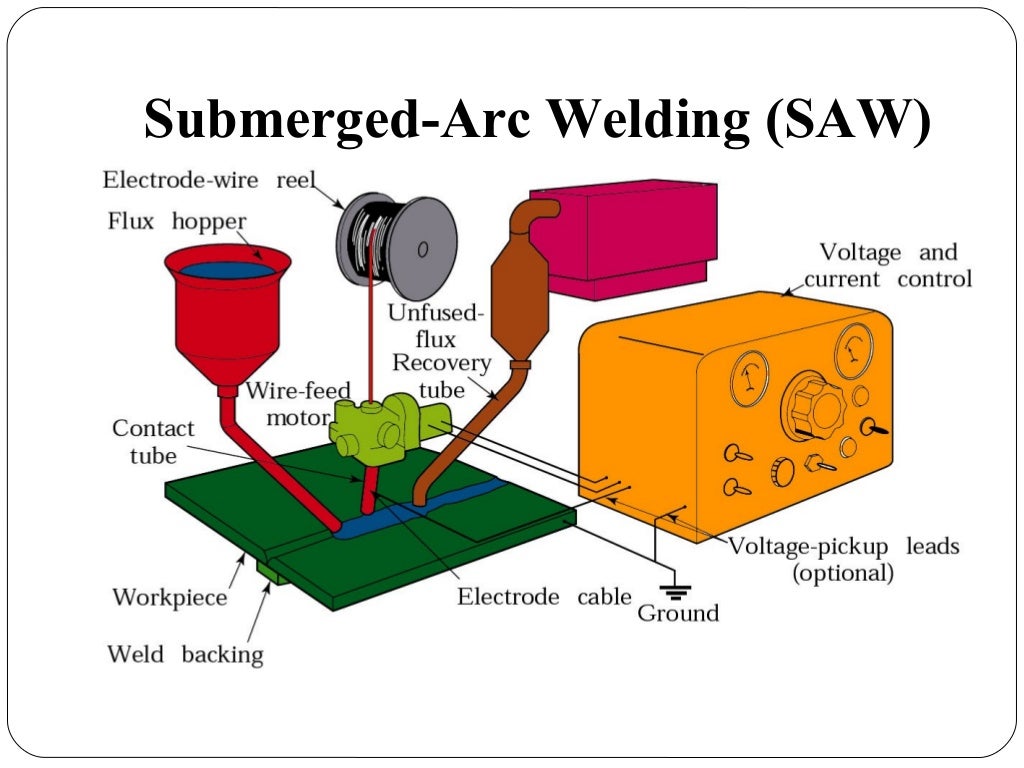 Submerged-Arc Welding (SAW)

Electrode-wire reel
Flux hopper
Voltage and current control
Unfused-flux Recovery tube
Wire-feed motor
Contact tube
Voltage-pickup leads (optional)
Workpiece
Electrode cable
Ground
Weld backing