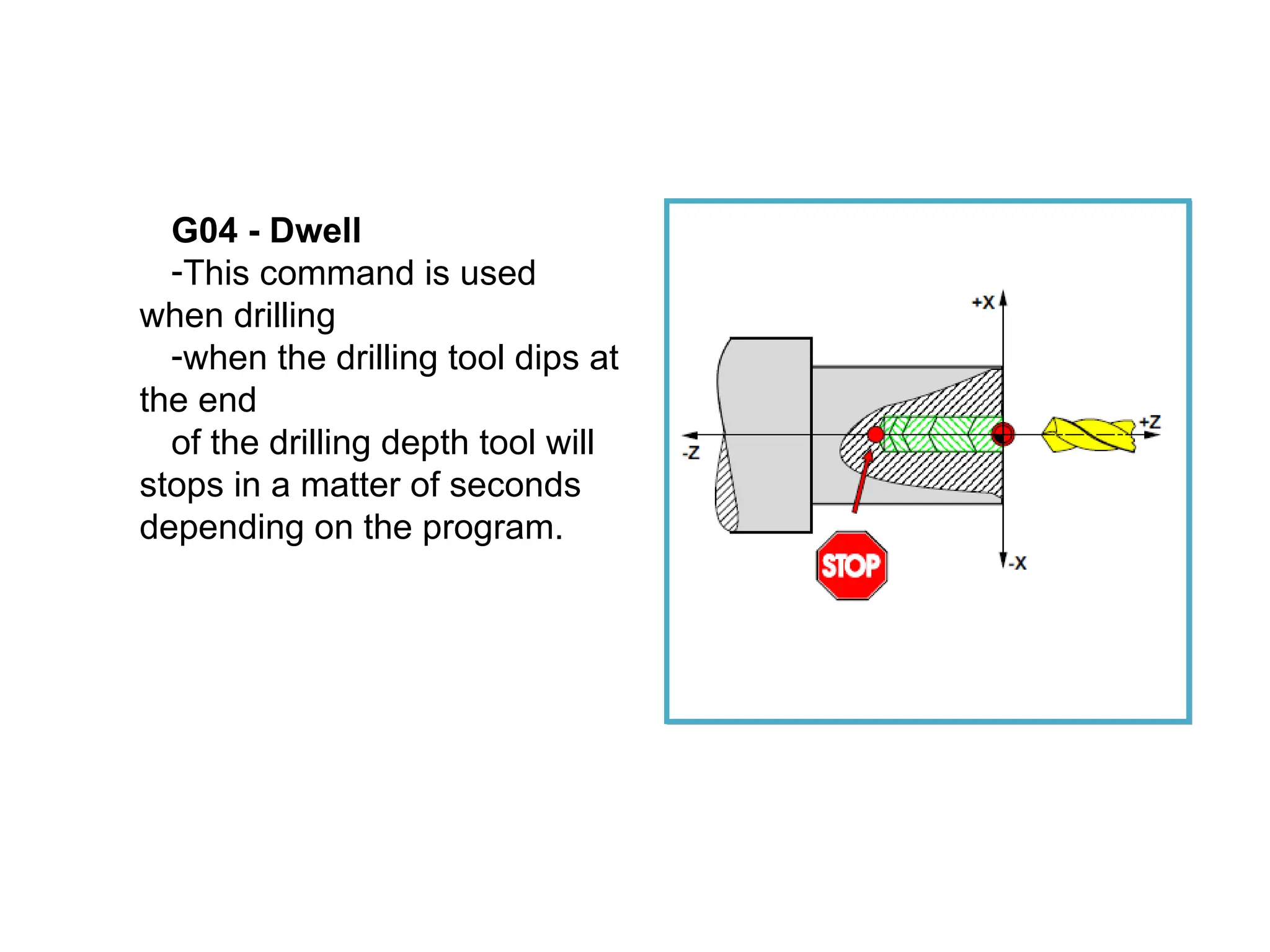 G04 - Dwell

-This command is used when drilling

-when the drilling tool dips at the end

of the drilling depth tool will stops in a matter of seconds depending on the program.

+X
-Z
+Z
-X
STOP