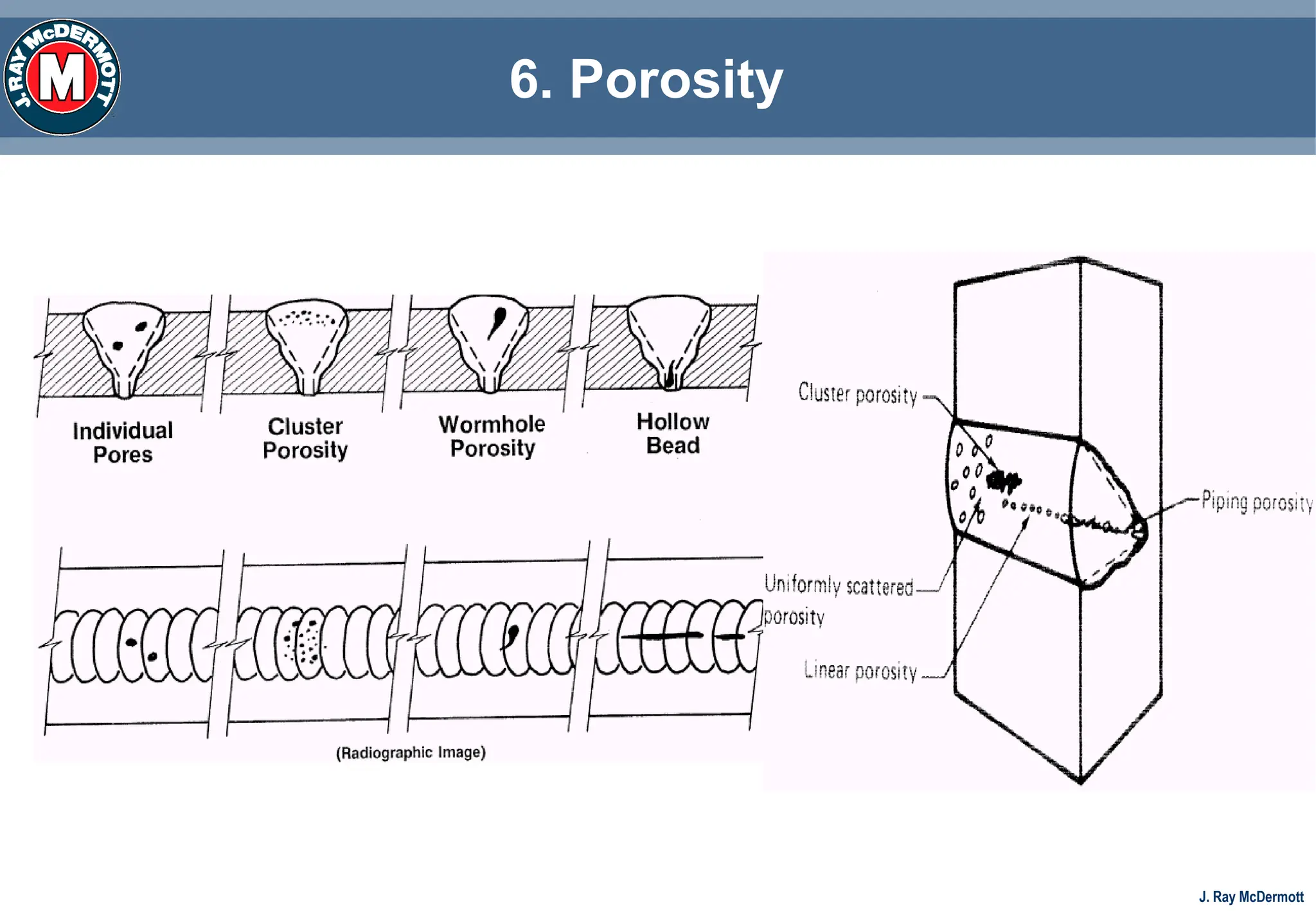 J. RAY McDERMOTT
M

6. Porosity

Individual Pores

Cluster Porosity

Wormhole Porosity

Hollow Bead

(Radiographic Image)

Cluster porosity

Piping porosity

Uniformly scattered porosity

Linear porosity

J. Ray McDermott