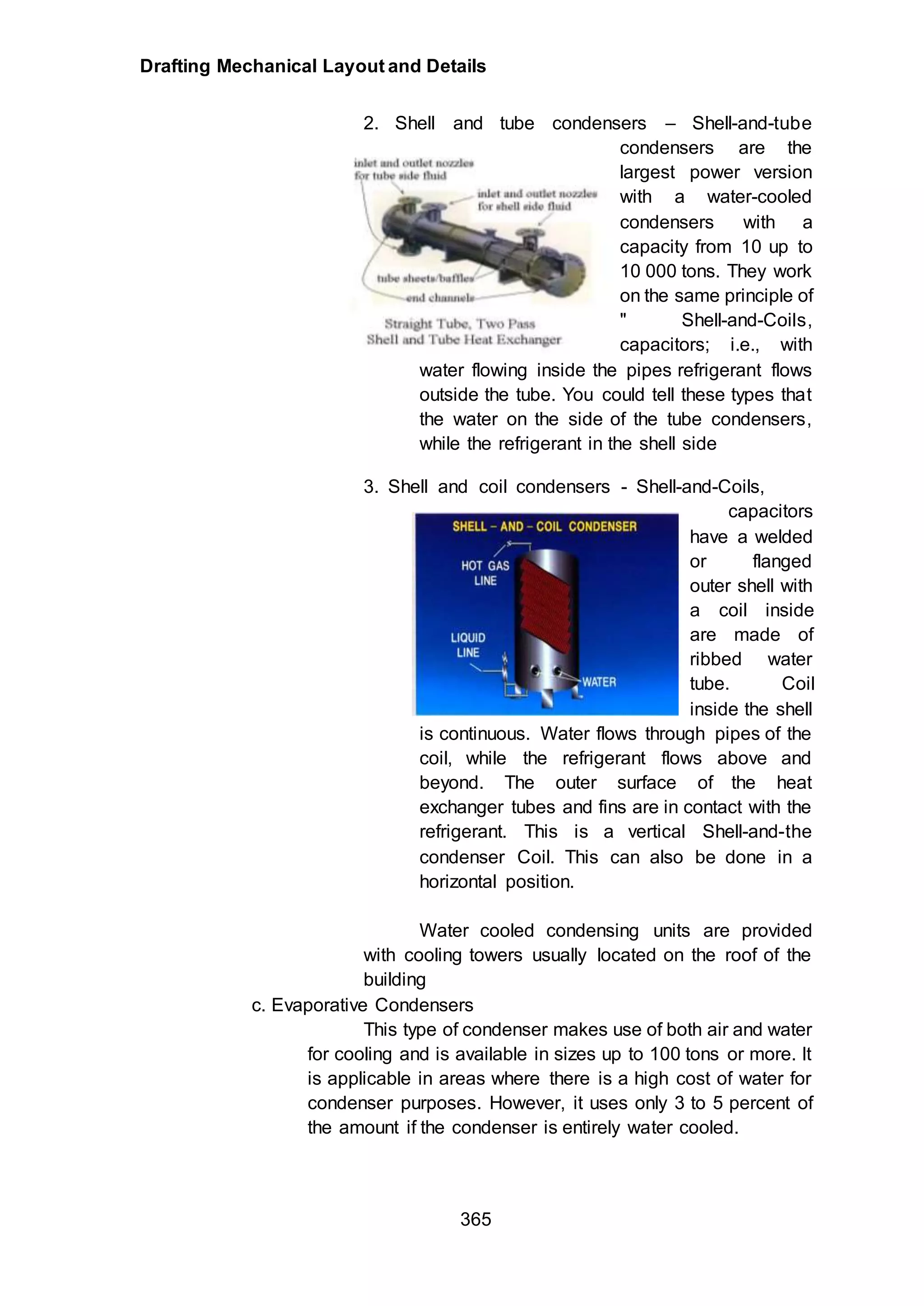 Drafting Mechanical Layout and Details

2. Shell and tube condensers – Shell-and-tube condensers are the largest power version with a water-cooled condensers with a capacity from 10 up to 10 000 tons. They work on the same principle of " Shell-and-Coils, capacitors; i.e., with water flowing inside the pipes refrigerant flows outside the tube. You could tell these types that the water on the side of the tube condensers, while the refrigerant in the shell side

inlet and outlet nozzles for tube side fluid

inlet and outlet nozzles for shell side fluid

tube sheets/baffles

end channels

Straight Tube, Two Pass Shell and Tube Heat Exchanger

3. Shell and coil condensers - Shell-and-Coils, capacitors have a welded or flanged outer shell with a coil inside are made of ribbed water tube. Coil inside the shell is continuous. Water flows through pipes of the coil, while the refrigerant flows above and beyond. The outer surface of the heat exchanger tubes and fins are in contact with the refrigerant. This is a vertical Shell-and-the condenser Coil. This can also be done in a horizontal position.

SHELL – AND – COIL CONDENSER

HOT GAS LINE

LIQUID LINE

WATER

Water cooled condensing units are provided with cooling towers usually located on the roof of the building

c. Evaporative Condensers

This type of condenser makes use of both air and water for cooling and is available in sizes up to 100 tons or more. It is applicable in areas where there is a high cost of water for condenser purposes. However, it uses only 3 to 5 percent of the amount if the condenser is entirely water cooled.

365