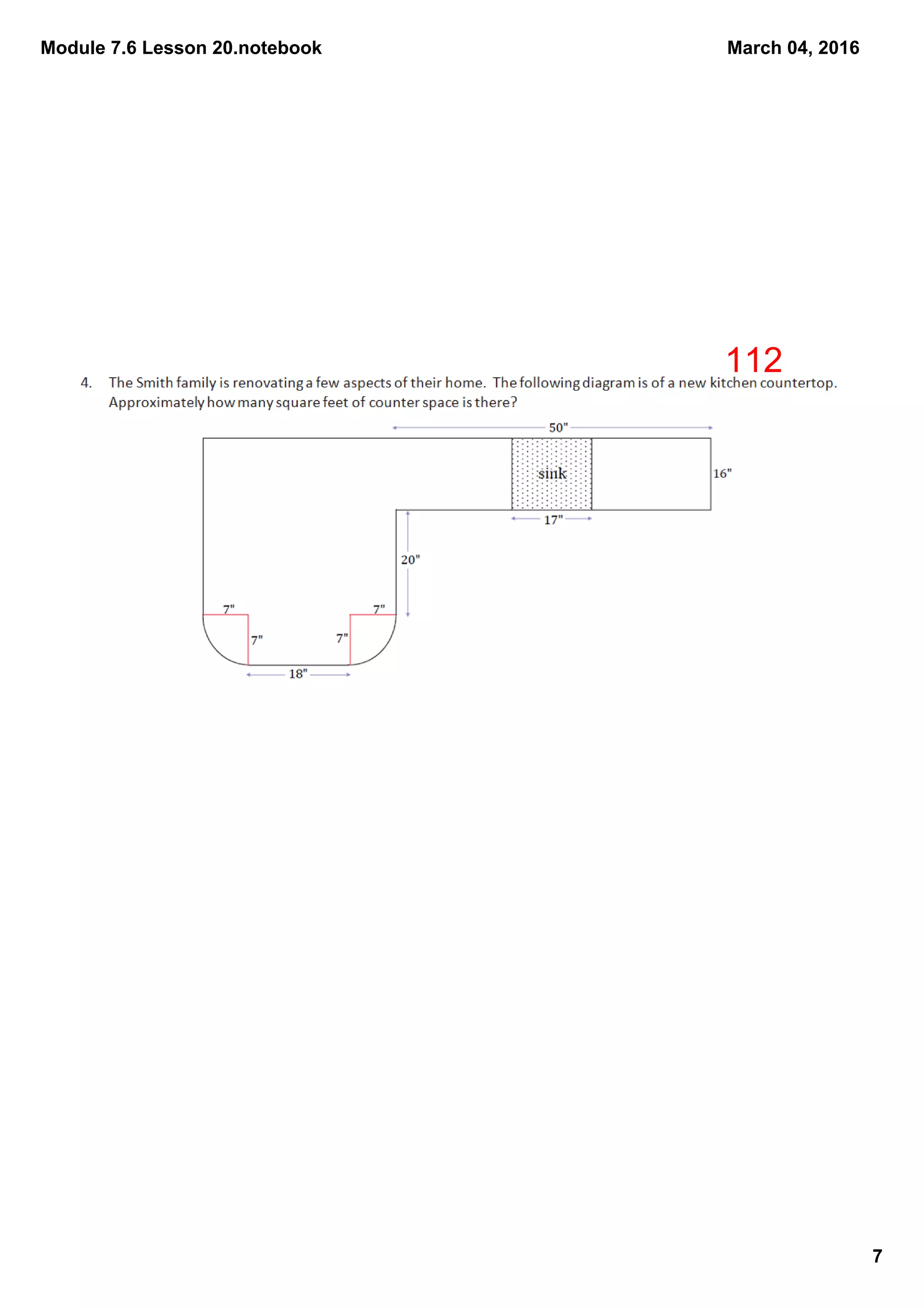 Module 7.6 Lesson 20.notebook

March 04, 2016

112

4. The Smith family is renovating a few aspects of their home. The following diagram is of a new kitchen countertop. Approximately how many square feet of counter space is there?

50"

sink

16"

17"

20"

7"

7"

7"

7"

18"

7