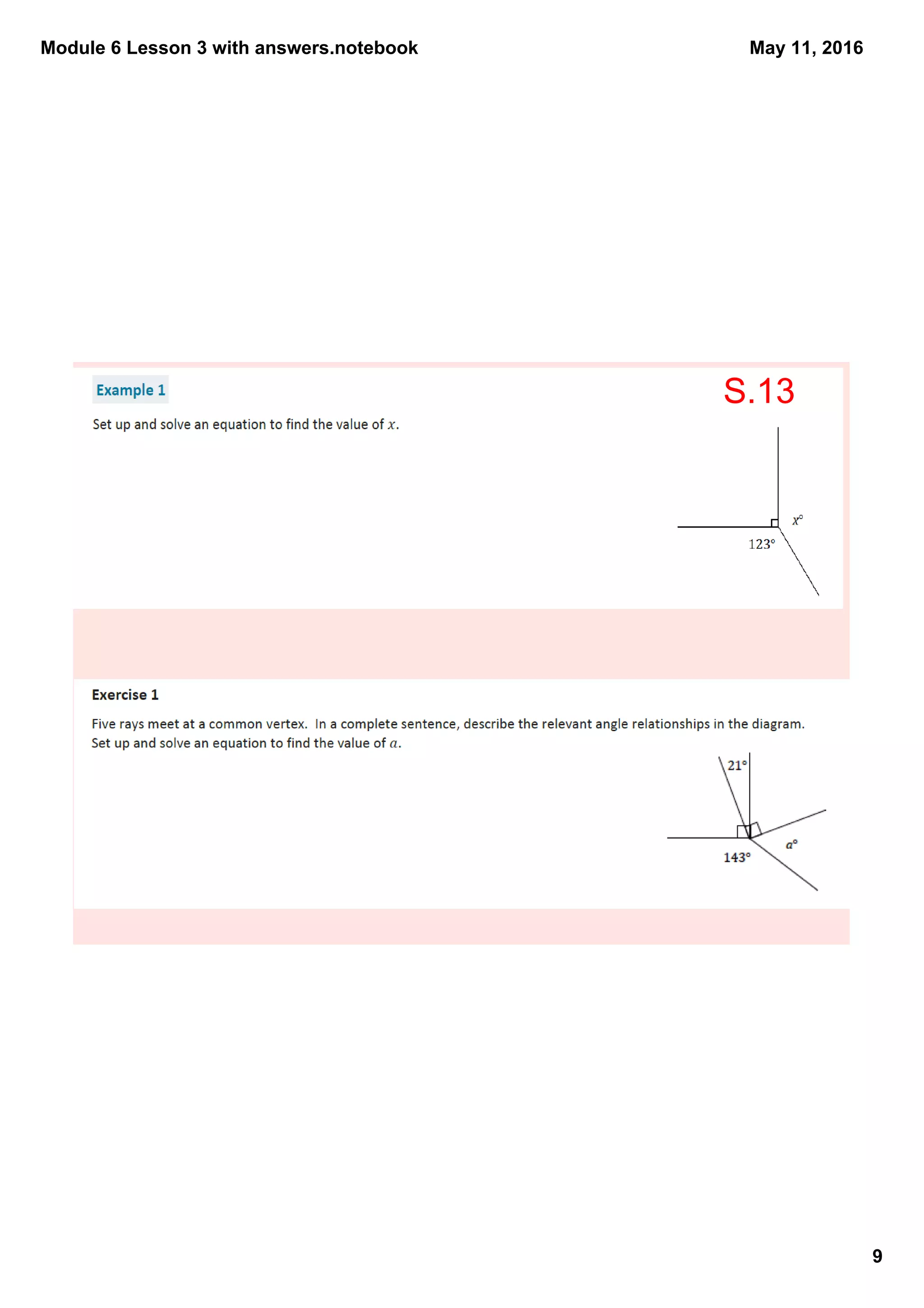 Module 6 Lesson 3 with answers.notebook

May 11, 2016

Example 1

S.13

Set up and solve an equation to find the value of $x$.

$x°$

$123°$

Exercise 1

Five rays meet at a common vertex. In a complete sentence, describe the relevant angle relationships in the diagram. Set up and solve an equation to find the value of $a$.

$21°$

$a°$

$143°$

9