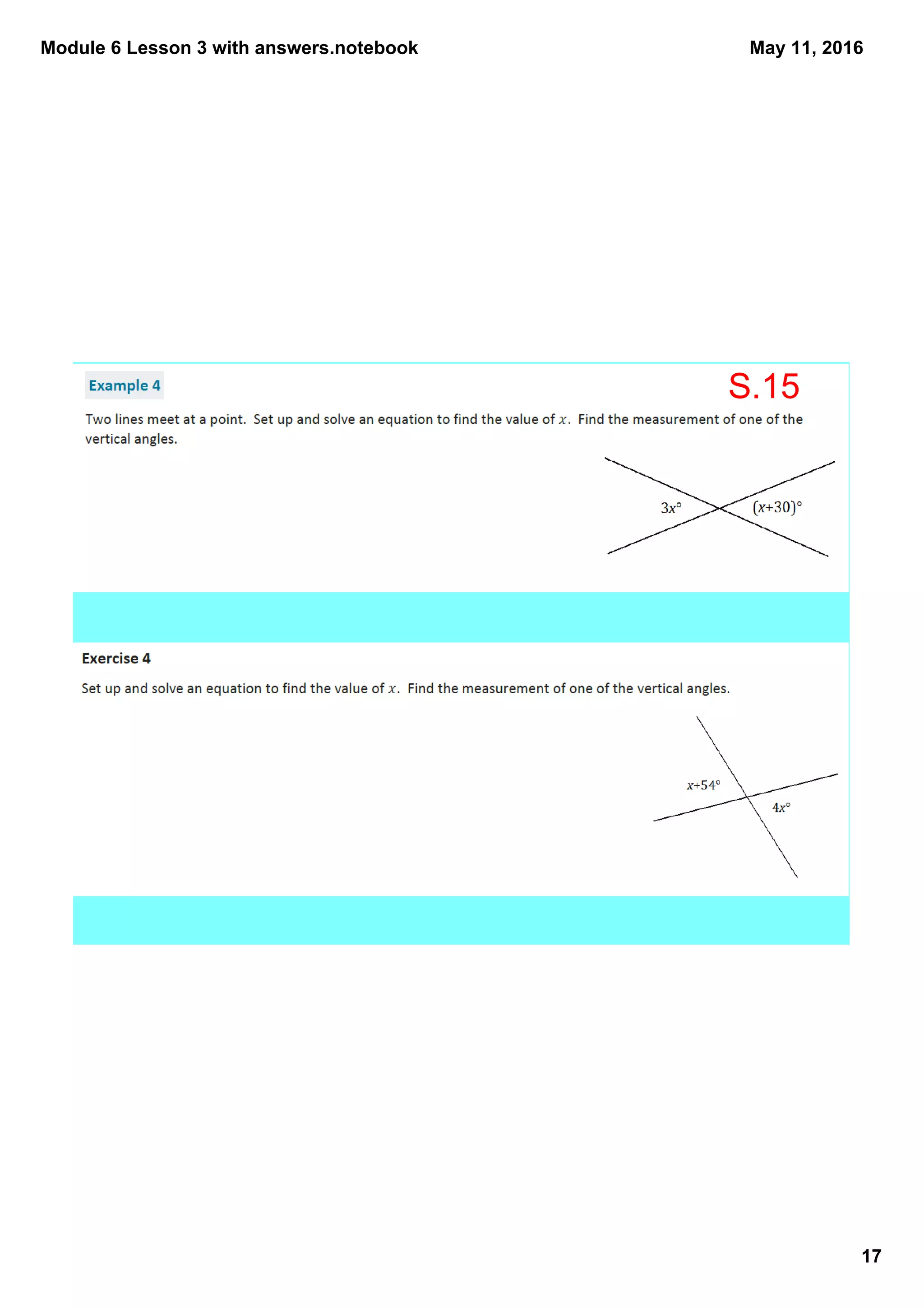 Module 6 Lesson 3 with answers.notebook

May 11, 2016

Example 4

S.15

Two lines meet at a point. Set up and solve an equation to find the value of $x$. Find the measurement of one of the vertical angles.

$3x°$

$(x+30)°$

Exercise 4

Set up and solve an equation to find the value of $x$. Find the measurement of one of the vertical angles.

$x+54°$

$4x°$

17