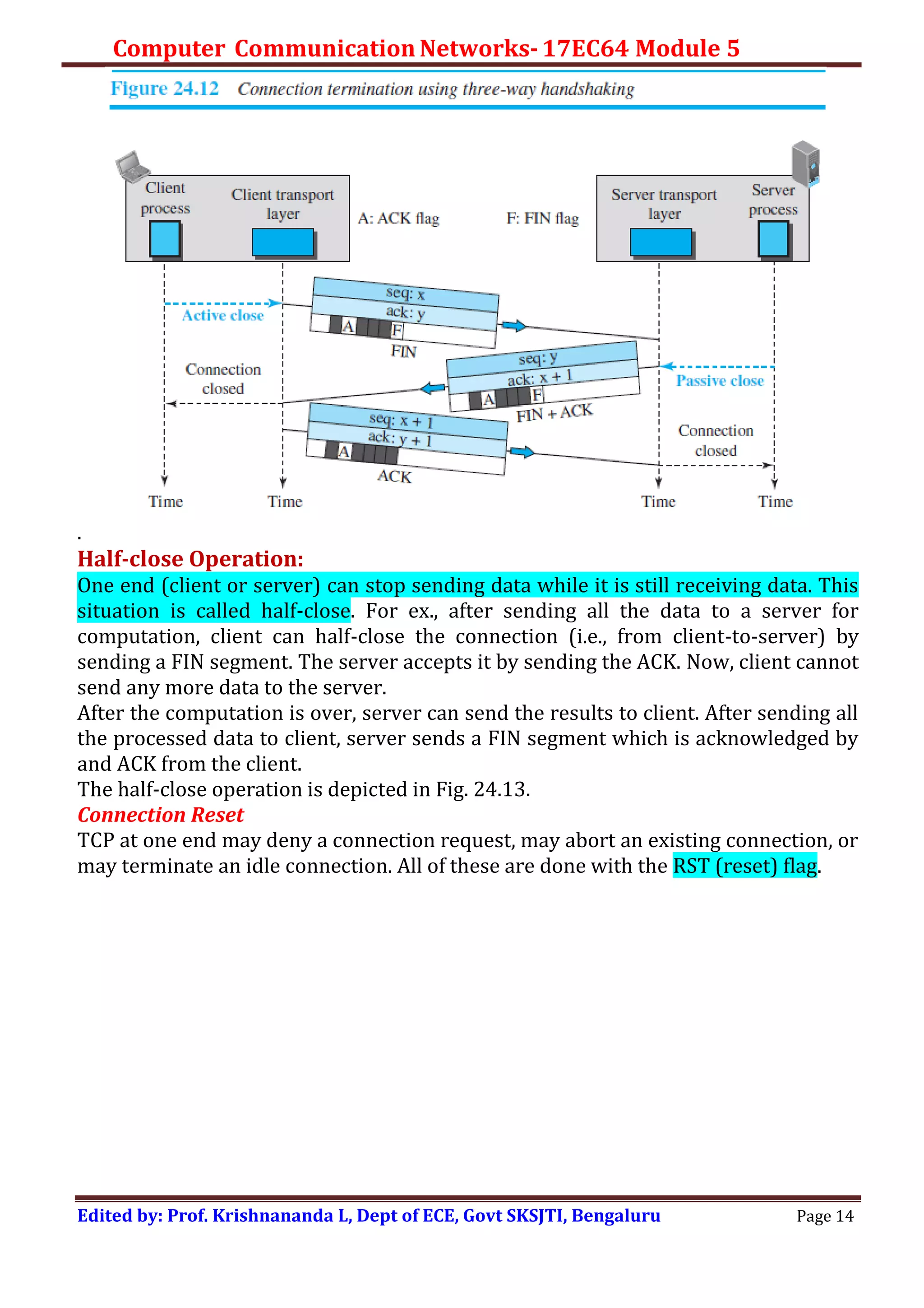 Computer Communication Networks- 17EC64 Module 5

Figure 24.12 Connection termination using three-way handshaking

Client process

Client transport layer

A: ACK flag

F: FIN flag

Server transport layer

Server process

Active close

seq: x
ack: y
A F
FIN

Connection closed

seq: y
ack: x + 1
A F
FIN + ACK

Passive close

seq: x + 1
ack: y + 1
A
ACK

Connection closed

Time Time Time Time

.

Half-close Operation:

One end (client or server) can stop sending data while it is still receiving data. This situation is called half-close. For ex., after sending all the data to a server for computation, client can half-close the connection (i.e., from client-to-server) by sending a FIN segment. The server accepts it by sending the ACK. Now, client cannot send any more data to the server.
After the computation is over, server can send the results to client. After sending all the processed data to client, server sends a FIN segment which is acknowledged by and ACK from the client.
The half-close operation is depicted in Fig. 24.13.

Connection Reset

TCP at one end may deny a connection request, may abort an existing connection, or may terminate an idle connection. All of these are done with the RST (reset) flag.

Edited by: Prof. Krishnananda L, Dept of ECE, Govt SKSJTI, Bengaluru

Page 14