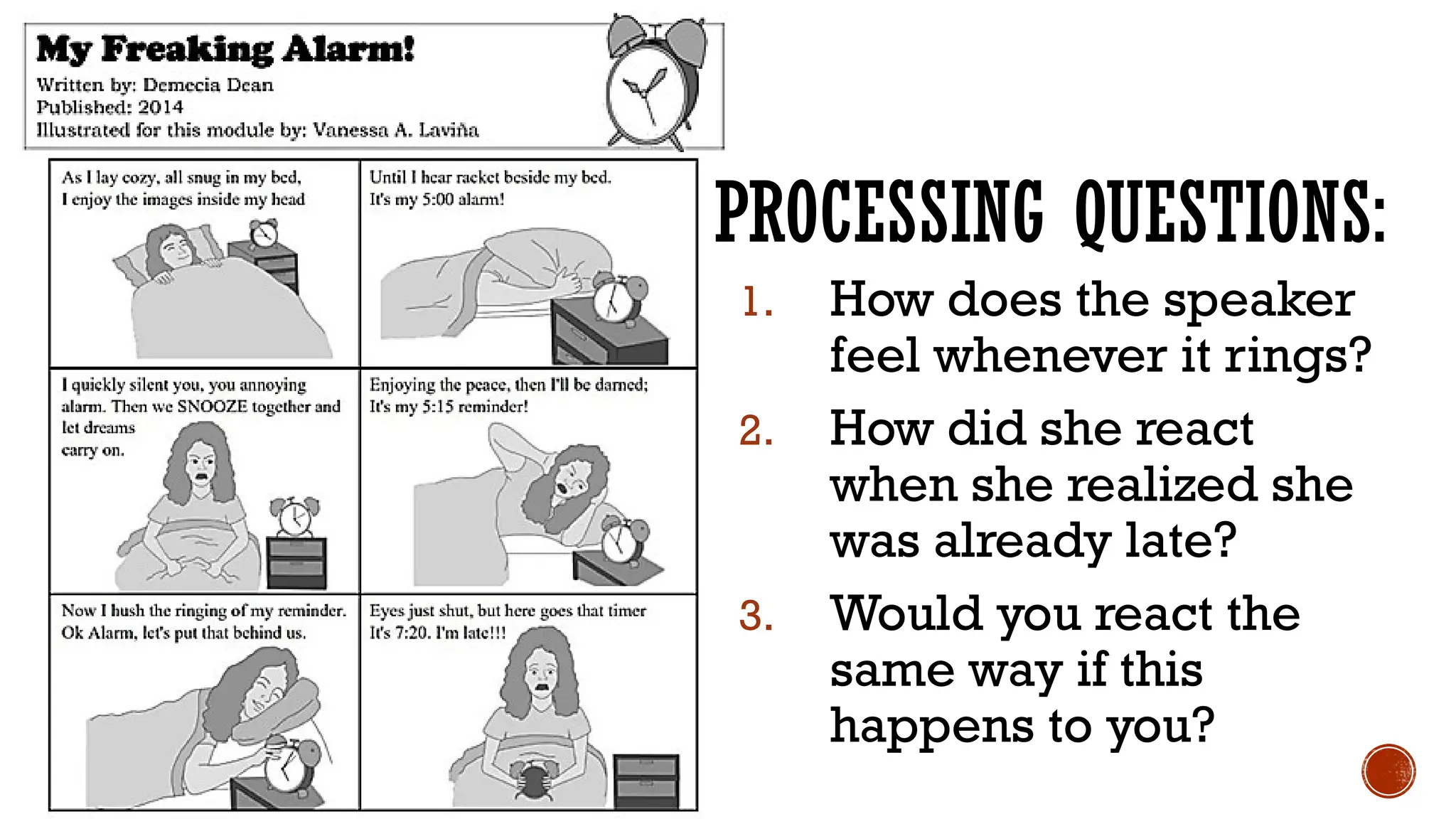 My Freaking Alarm!
Written by: Demecia Dean
Published: 2014
Illustrated for this module by: Vanessa A. Laviña

As I lay cozy, all snug in my bed, I enjoy the images inside my head

Until I hear racket beside my bed. It's my 5:00 alarm!

I quickly silent you, you annoying alarm. Then we SNOOZE together and let dreams carry on.

Enjoying the peace, then I'll be darned; It's my 5:15 reminder!

Now I hush the ringing of my reminder. Ok Alarm, let's put that behind us.

Eyes just shut, but here goes that timer It's 7:20. I'm late!!!

PROCESSING QUESTIONS:

1. How does the speaker feel whenever it rings?
2. How did she react when she realized she was already late?
3. Would you react the same way if this happens to you?