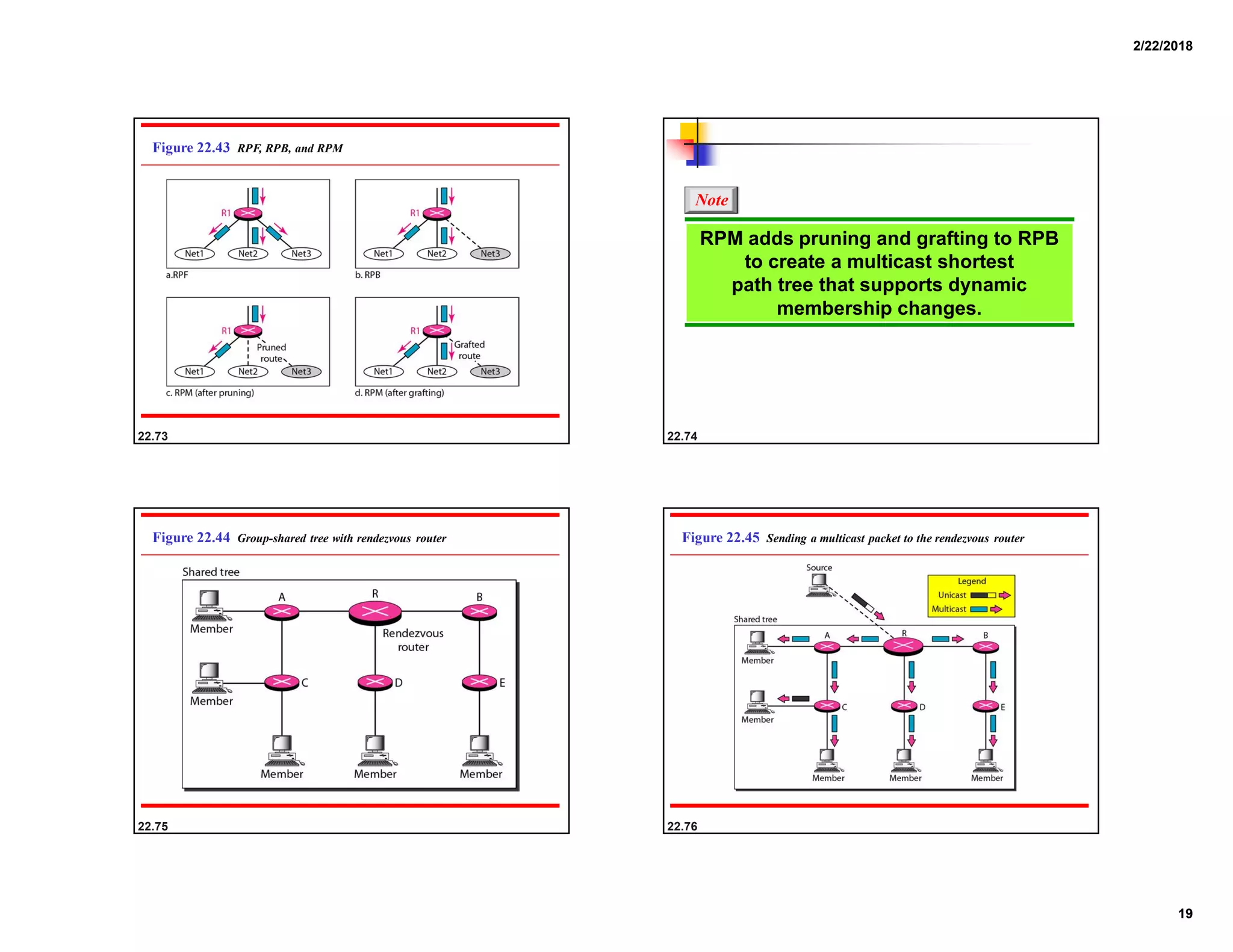 2/22/2018

Figure 22.43 RPF, RPB, and RPM

R1

Net1 Net2 Net3

a.RPF

R1

Net1 Net2 Net3

b. RPB

R1

Pruned route

Net1 Net2 Net3

c. RPM (after pruning)

R1

Grafted route

Net1 Net2 Net3

d. RPM (after grafting)

22.73

Note

RPM adds pruning and grafting to RPB to create a multicast shortest path tree that supports dynamic membership changes.

22.74

Figure 22.44 Group-shared tree with rendezvous router

Shared tree

A R B

Member

Rendezvous router

C D E

Member

Member Member Member

22.75

Figure 22.45 Sending a multicast packet to the rendezvous router

Source

Legend
Unicast
Multicast

Shared tree

A R B

Member

C D E

Member

Member Member Member

22.76

19