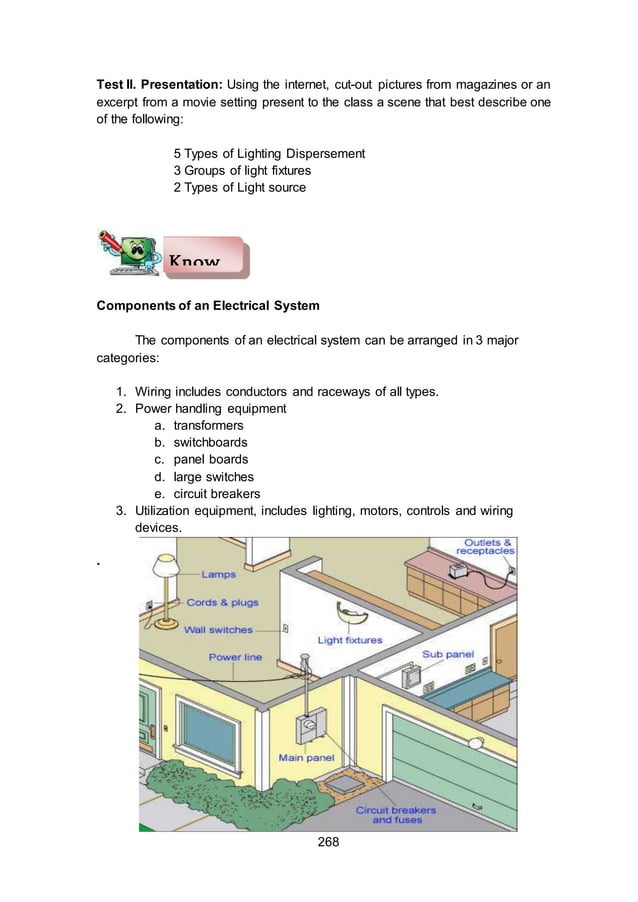 **Test II. Presentation:** Using the internet, cut-out pictures from magazines or an excerpt from a movie setting present to the class a scene that best describe one of the following:

5 Types of Lighting Dispersement
3 Groups of light fixtures
2 Types of Light source

Know

**Components of an Electrical System**

The components of an electrical system can be arranged in 3 major categories:

1. Wiring includes conductors and raceways of all types.
2. Power handling equipment
 a. transformers
 b. switchboards
 c. panel boards
 d. large switches
 e. circuit breakers
3. Utilization equipment, includes lighting, motors, controls and wiring devices.

.

Outlets & receptacles
Lamps
Cords & plugs
Wall switches
Light fixtures
Power line
Sub panel
Main panel
Circuit breakers and fuses

268