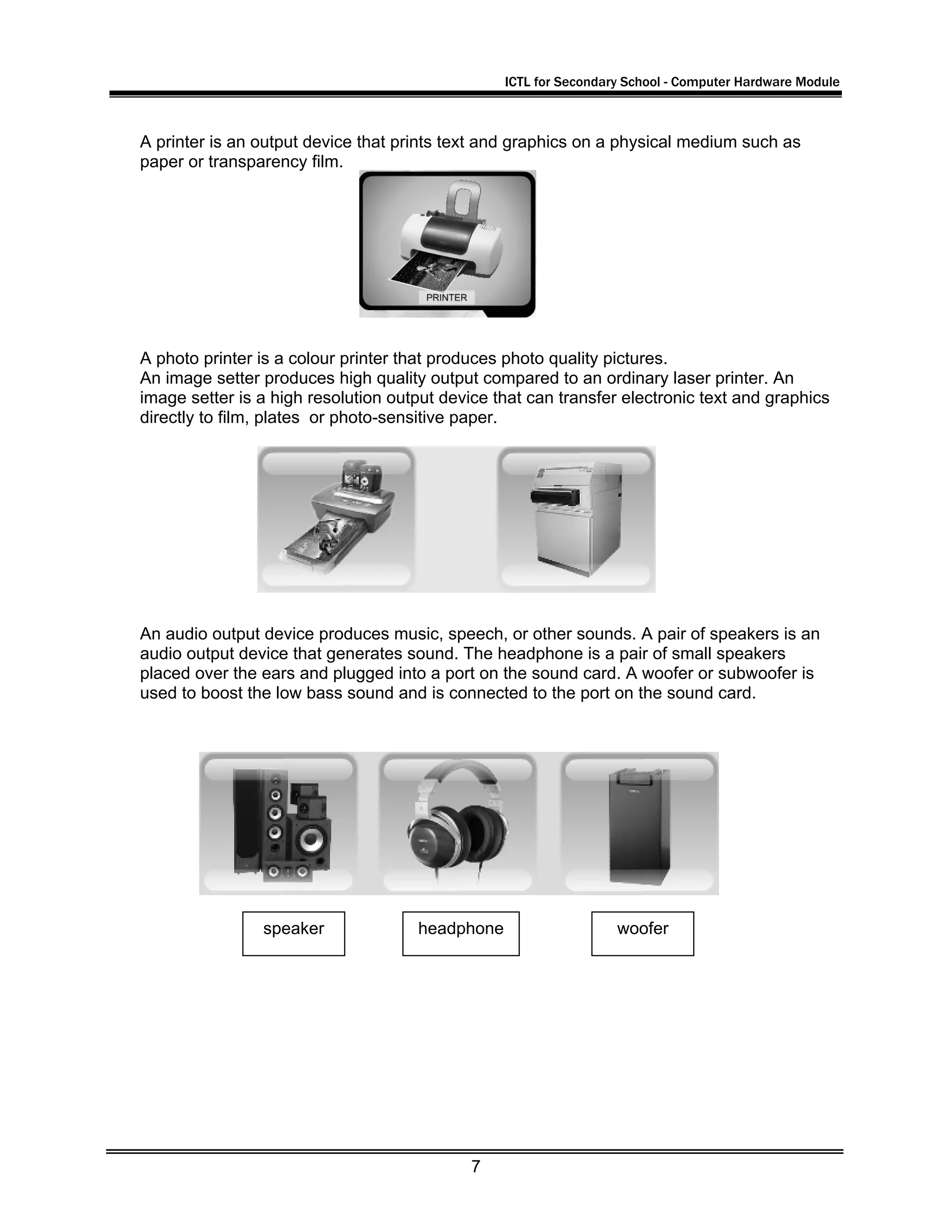 ICTL for Secondary School - Computer Hardware Module

A printer is an output device that prints text and graphics on a physical medium such as paper or transparency film.

PRINTER

A photo printer is a colour printer that produces photo quality pictures.
An image setter produces high quality output compared to an ordinary laser printer. An image setter is a high resolution output device that can transfer electronic text and graphics directly to film, plates  or photo-sensitive paper.

An audio output device produces music, speech, or other sounds. A pair of speakers is an audio output device that generates sound. The headphone is a pair of small speakers placed over the ears and plugged into a port on the sound card. A woofer or subwoofer is used to boost the low bass sound and is connected to the port on the sound card.

speaker

headphone

woofer

7