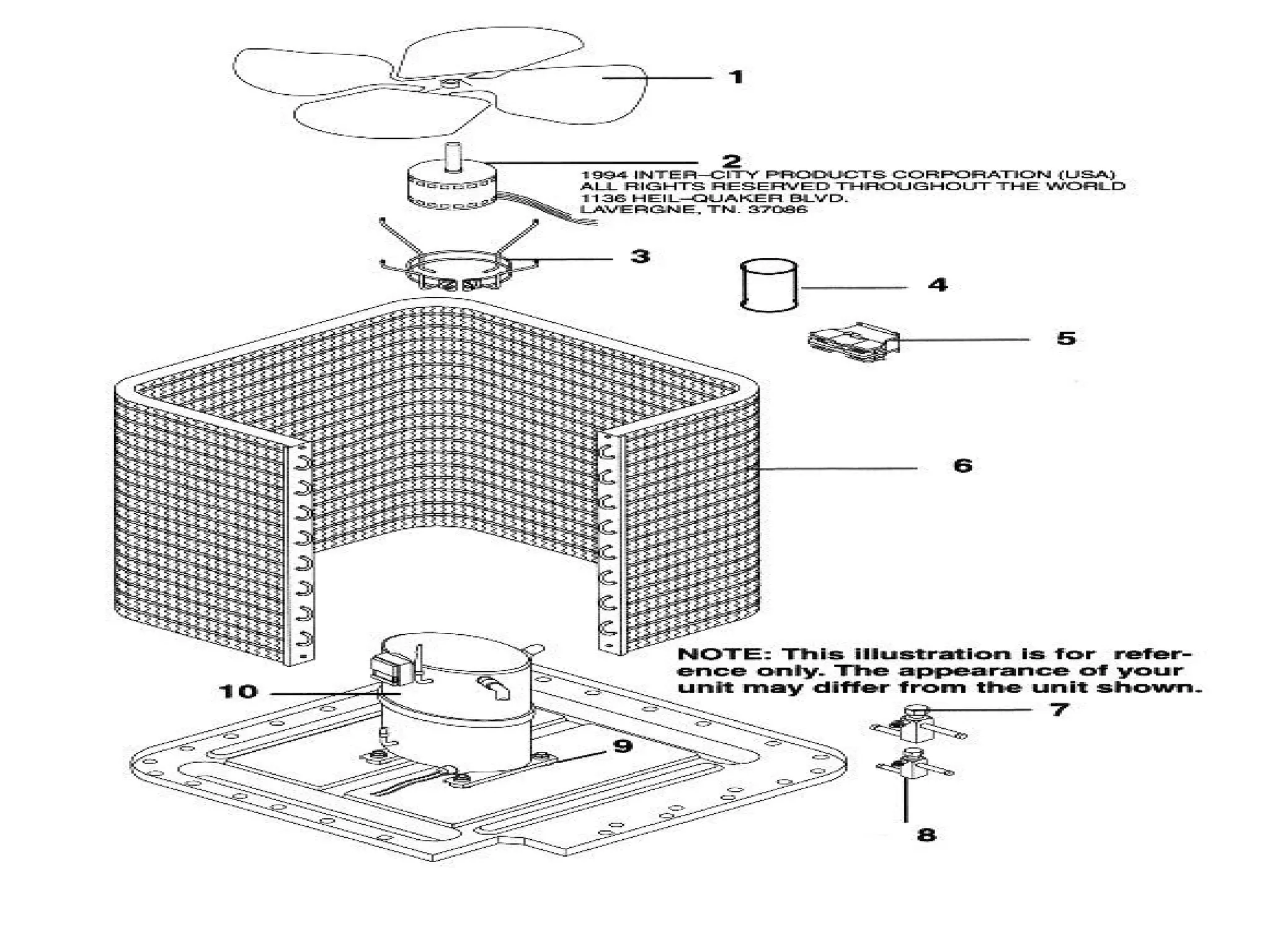 1

2

1994 INTER–CITY PRODUCTS CORPORATION (USA)
ALL RIGHTS RESERVED THROUGHOUT THE WORLD
1136 HEIL–QUAKER BLVD.
LAVERGNE, TN. 37086

3

4

5

6

NOTE: This illustration is for reference only. The appearance of your unit may differ from the unit shown.

10

7

9

8