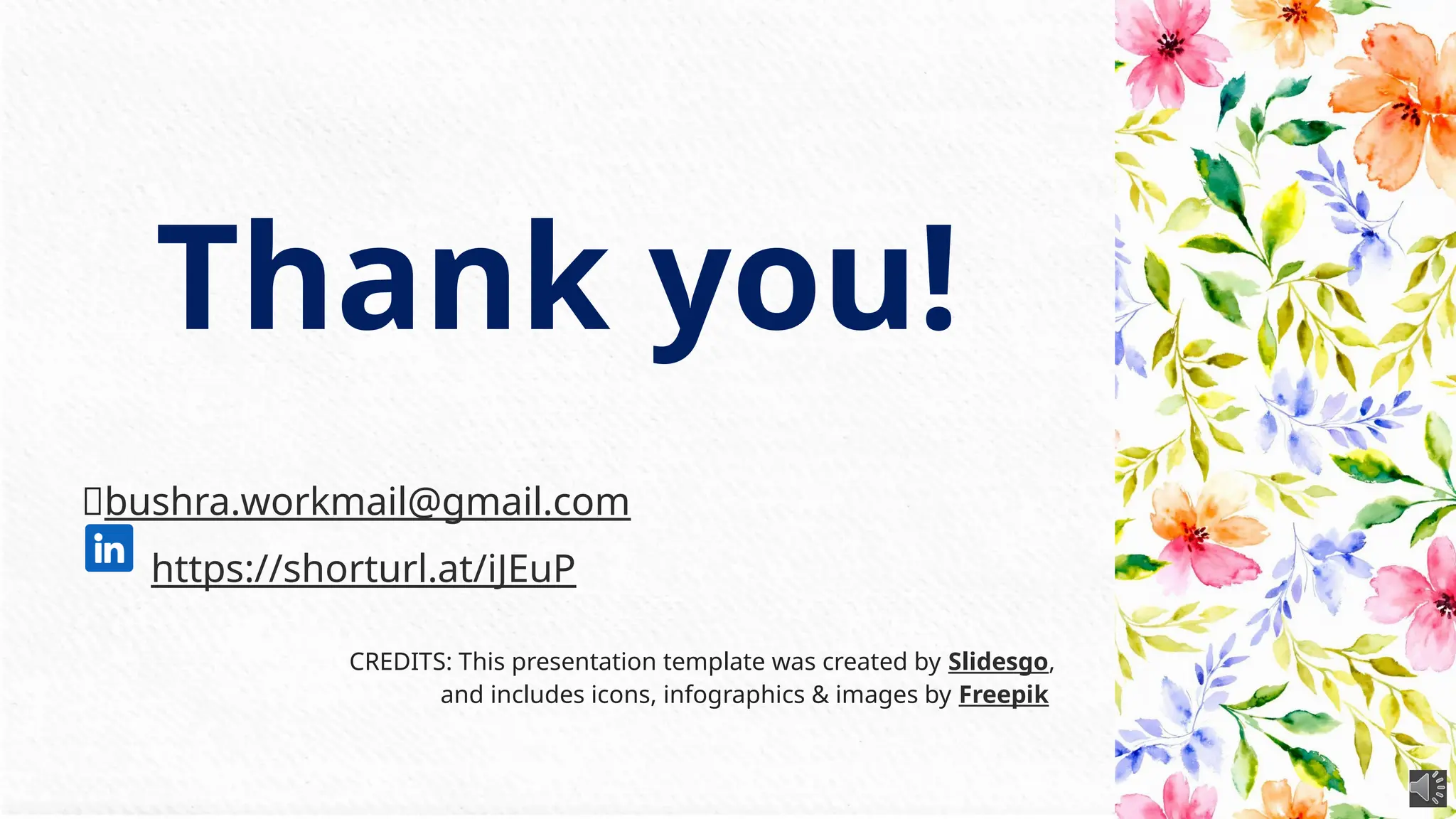 Thank you!

bushra.workmail@gmail.com
in https://shorturl.at/iJEuP

CREDITS: This presentation template was created by Slidesgo, and includes icons, infographics & images by Freepik