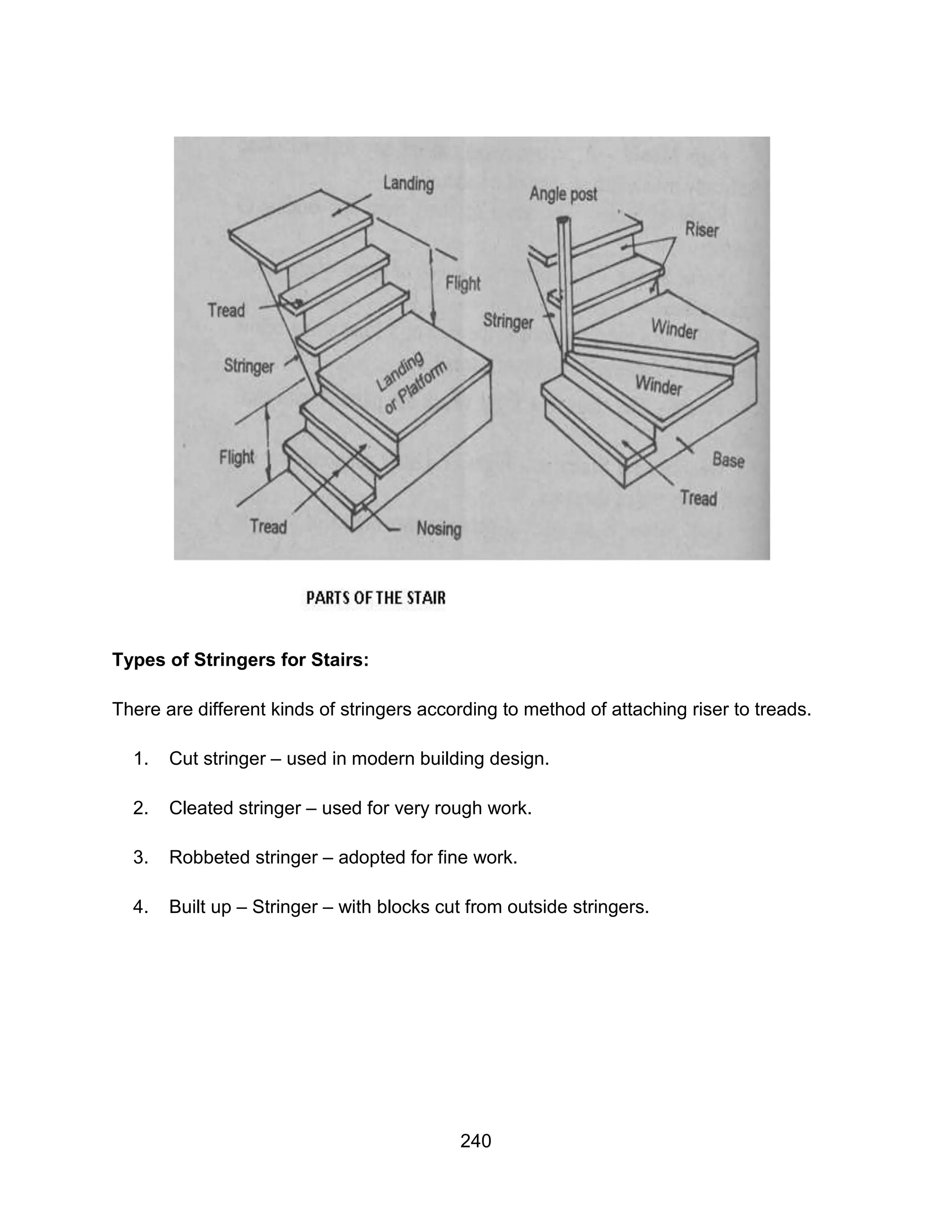 Landing

Flight

Tread

Stringer

Landing or Platform

Flight

Tread

Nosing

Angle post

Riser

Stringer

Winder

Winder

Base

Tread

PARTS OF THE STAIR

**Types of Stringers for Stairs:**

There are different kinds of stringers according to method of attaching riser to treads.

1. Cut stringer – used in modern building design.

2. Cleated stringer – used for very rough work.

3. Robbeted stringer – adopted for fine work.

4. Built up – Stringer – with blocks cut from outside stringers.

240