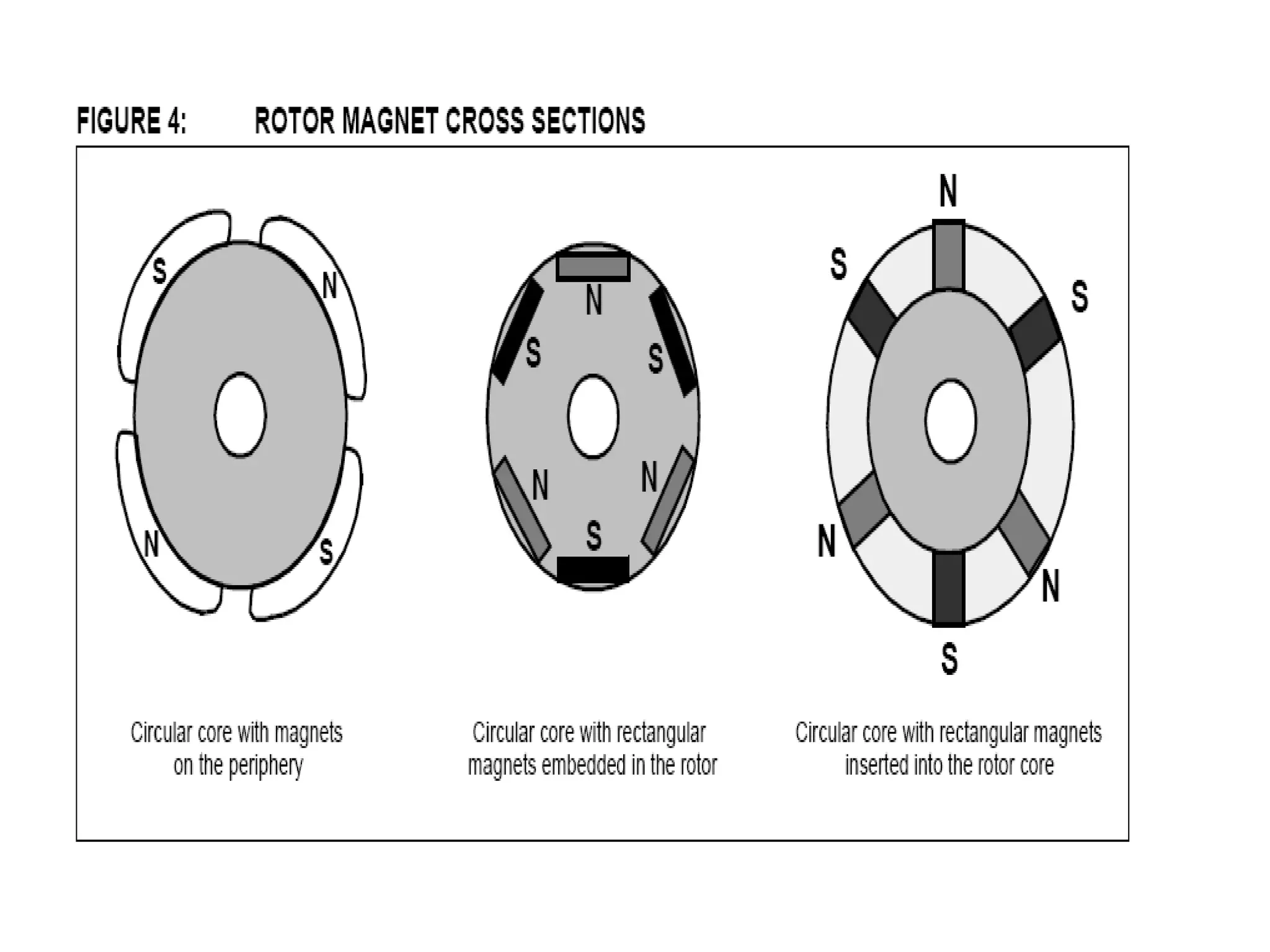 FIGURE 4: ROTOR MAGNET CROSS SECTIONS

S
N
N
S

N
S
S
N
N
S

N
S
S
N
N
S

Circular core with magnets on the periphery

Circular core with rectangular magnets embedded in the rotor

Circular core with rectangular magnets inserted into the rotor core