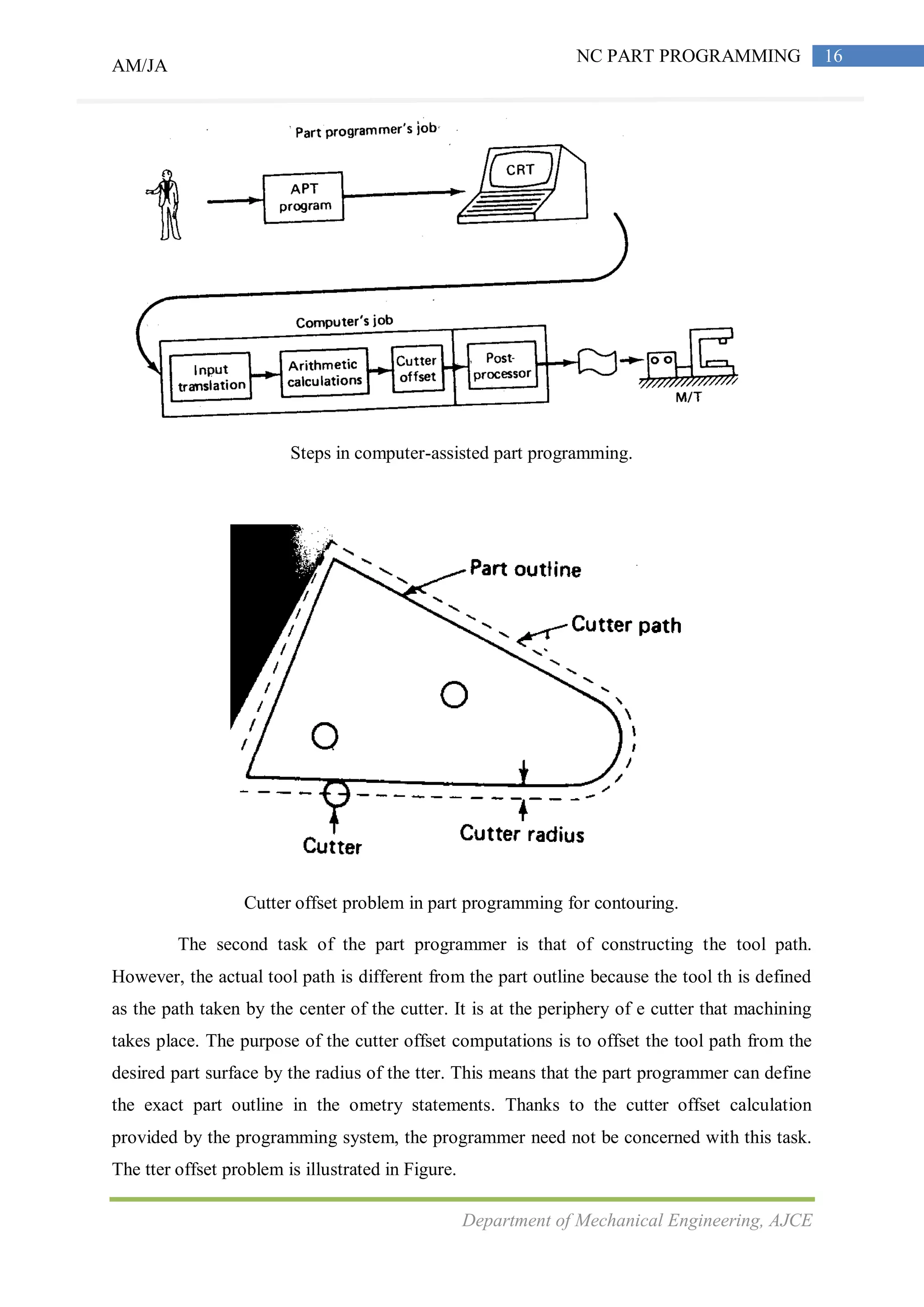 AM/JA

NC PART PROGRAMMING 16

Part programmer's job

APT program

CRT

Computer's job

Input translation

Arithmetic calculations

Cutter offset

Post-processor

M/T

Steps in computer-assisted part programming.

Part outline

Cutter path

Cutter

Cutter radius

Cutter offset problem in part programming for contouring.

The second task of the part programmer is that of constructing the tool path. However, the actual tool path is different from the part outline because the tool th is defined as the path taken by the center of the cutter. It is at the periphery of e cutter that machining takes place. The purpose of the cutter offset computations is to offset the tool path from the desired part surface by the radius of the tter. This means that the part programmer can define the exact part outline in the ometry statements. Thanks to the cutter offset calculation provided by the programming system, the programmer need not be concerned with this task. The tter offset problem is illustrated in Figure.

Department of Mechanical Engineering, AJCE