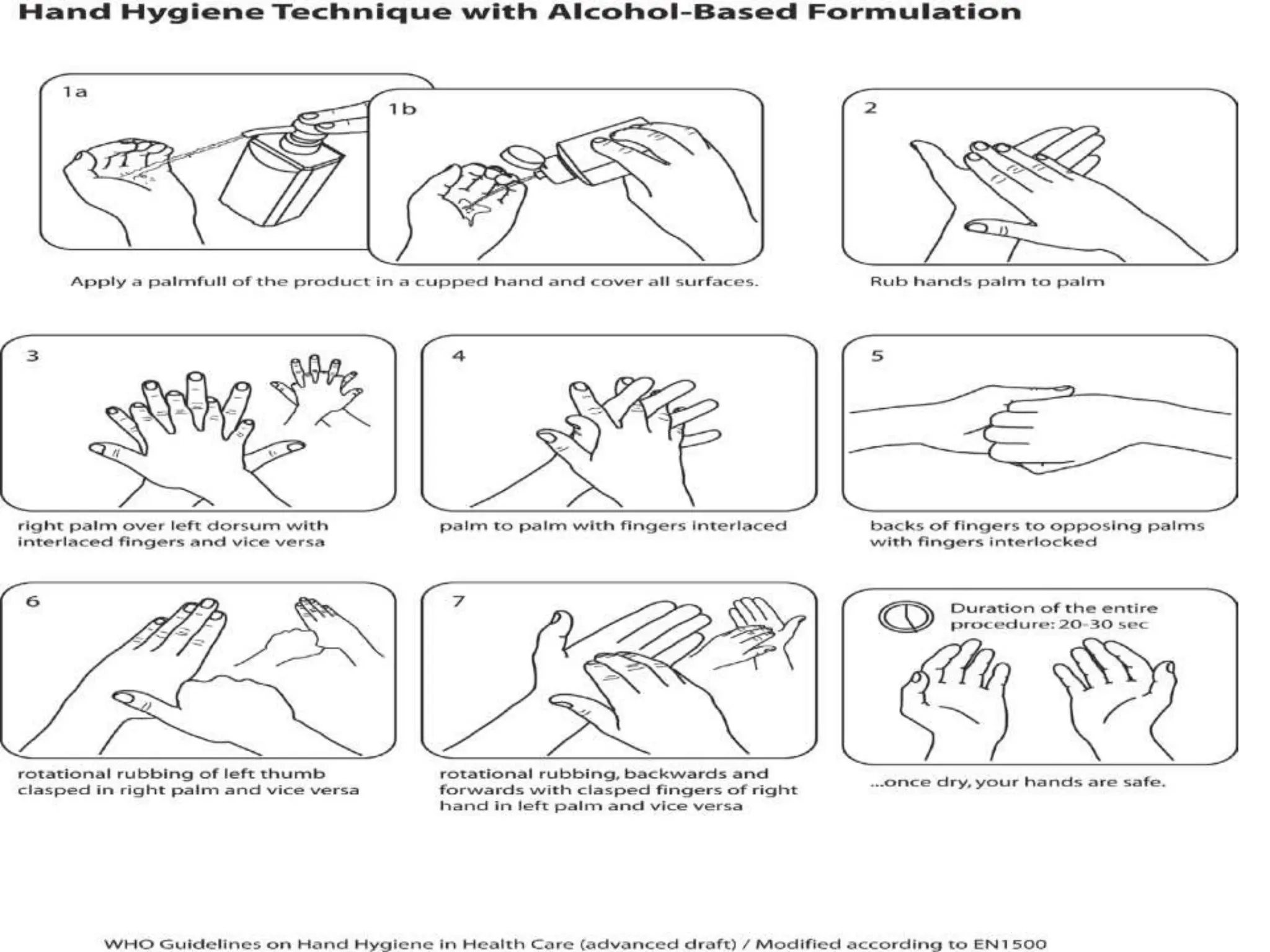 Hand Hygiene Technique with Alcohol-Based Formulation

1a

1b

Apply a palmfull of the product in a cupped hand and cover all surfaces.

2

Rub hands palm to palm

3

right palm over left dorsum with interlaced fingers and vice versa

4

palm to palm with fingers interlaced

5

backs of fingers to opposing palms with fingers interlocked

6

rotational rubbing of left thumb clasped in right palm and vice versa

7

rotational rubbing, backwards and forwards with clasped fingers of right hand in left palm and vice versa

Duration of the entire procedure: 20-30 sec

...once dry, your hands are safe.

WHO Guidelines on Hand Hygiene in Health Care (advanced draft) / Modified according to EN1500