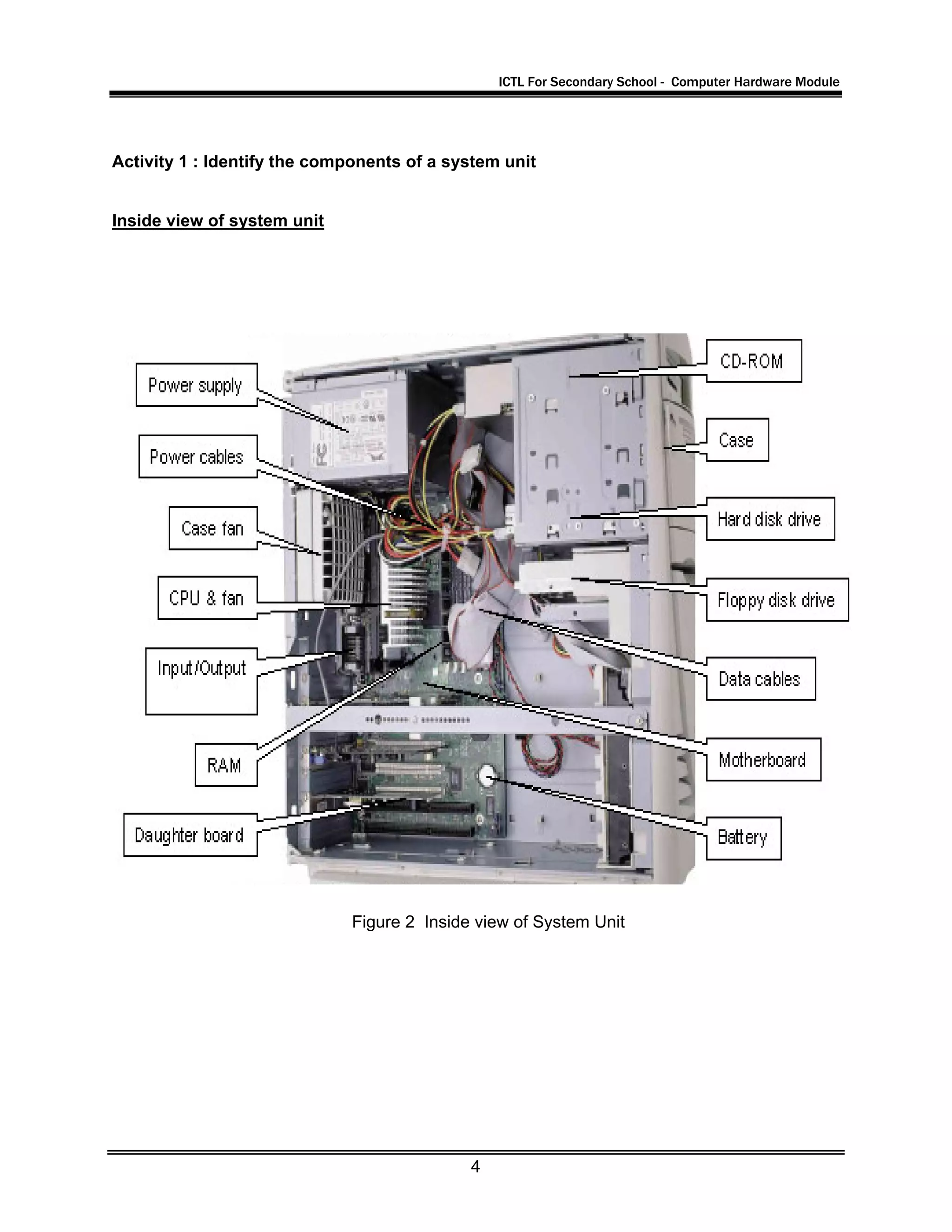 ICTL For Secondary School - Computer Hardware Module

Activity 1 : Identify the components of a system unit

Inside view of system unit

Power supply

Power cables

Case fan

CPU & fan

Input/Output

RAM

Daughter board

CD-ROM

Case

Hard disk drive

Floppy disk drive

Data cables

Motherboard

Battery

Figure 2 Inside view of System Unit

4