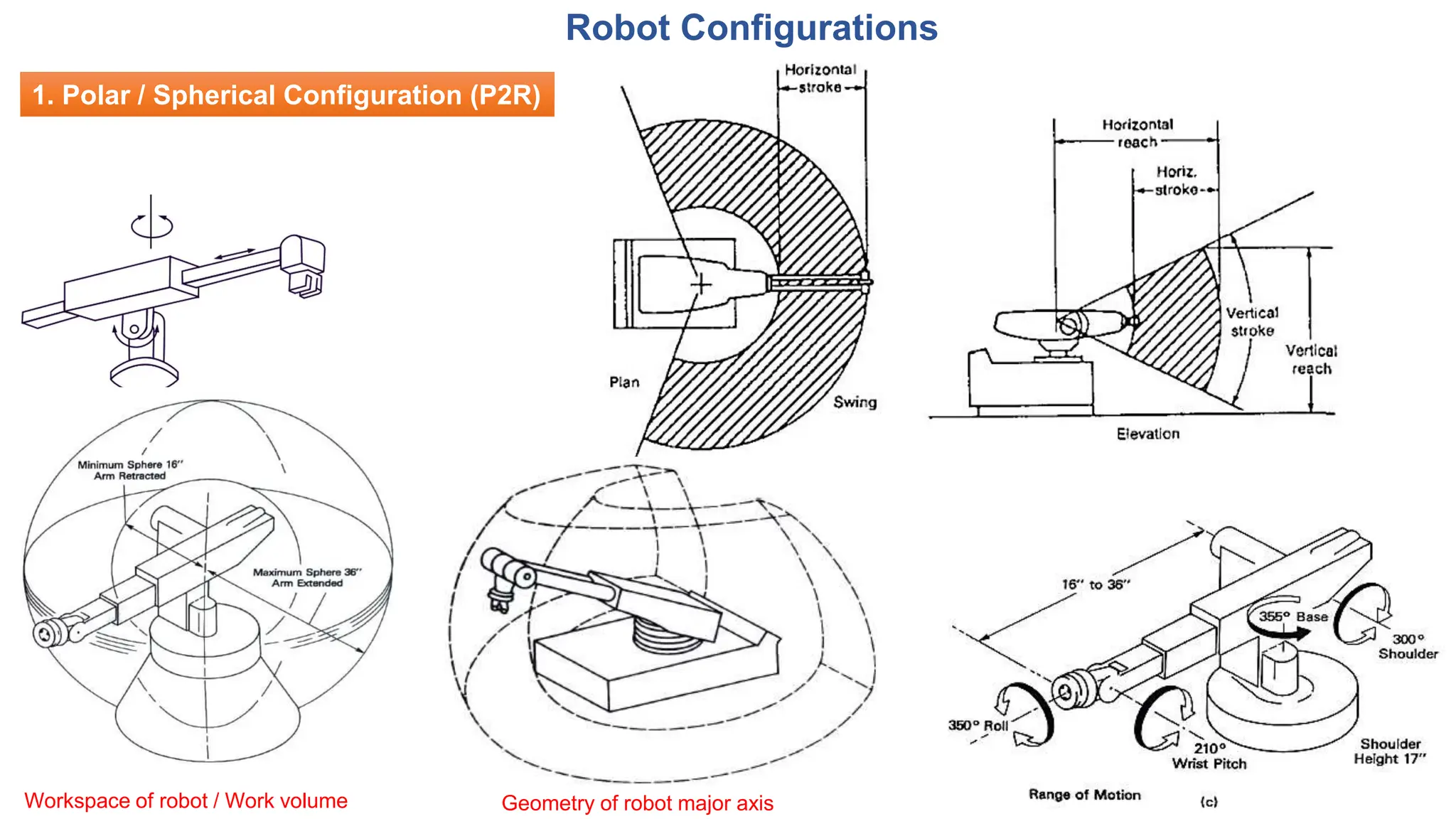 Robot Configurations

1. Polar / Spherical Configuration (P2R)

Horizontal stroke

Plan

Swing

Horizontal reach

Horiz. stroke

Vertical stroke

Vertical reach

Elevation

Minimum Sphere 16″ Arm Retracted

Maximum Sphere 36″ Arm Extended

16″ to 36″

355° Base

300° Shoulder

350° Roll

210° Wrist Pitch

Shoulder Height 17″

Range of Motion

(c)

Workspace of robot / Work volume

Geometry of robot major axis