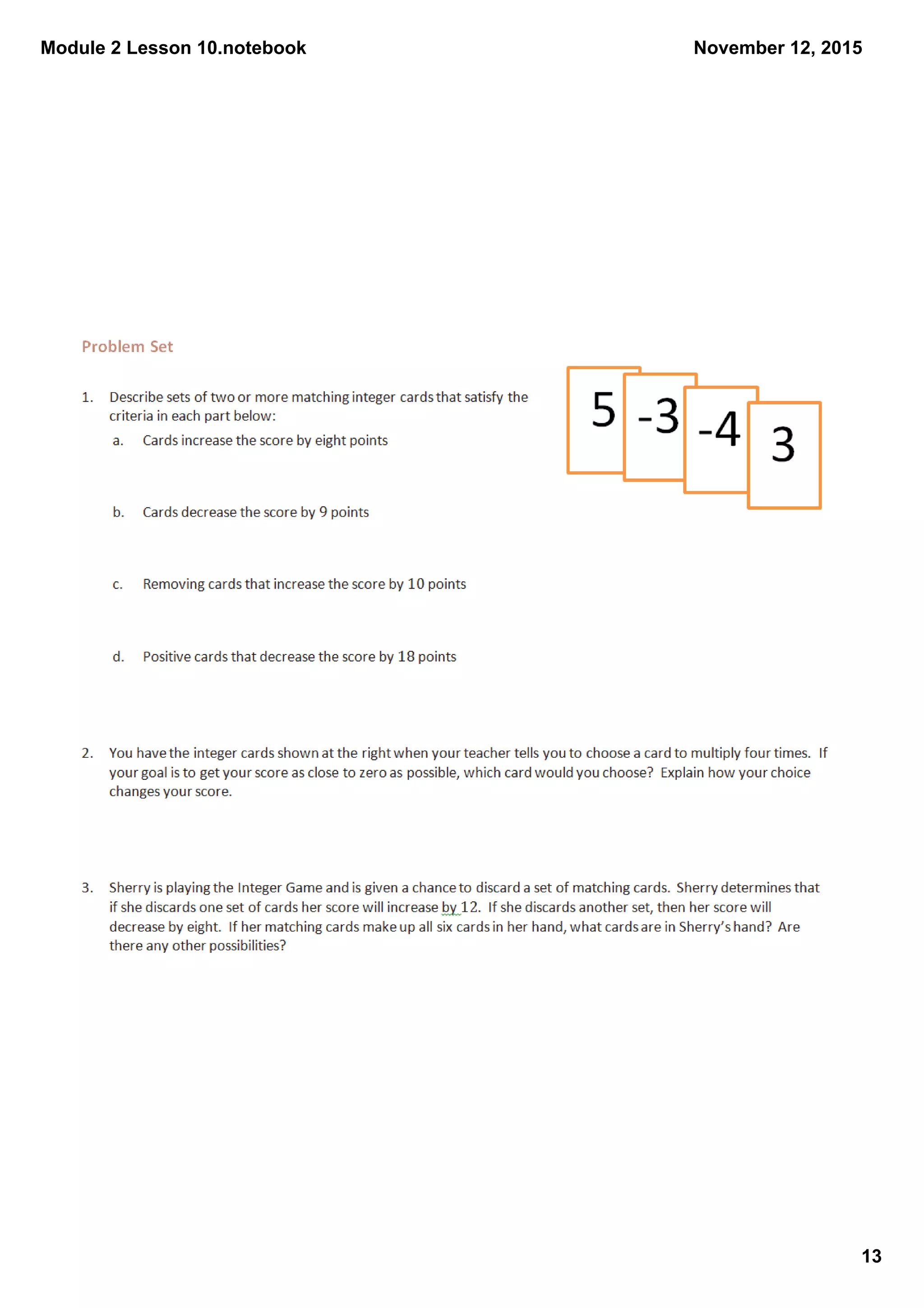 Module 2 Lesson 10.notebook

November 12, 2015

Problem Set

1. Describe sets of two or more matching integer cards that satisfy the criteria in each part below:

a. Cards increase the score by eight points

b. Cards decrease the score by 9 points

c. Removing cards that increase the score by 10 points

d. Positive cards that decrease the score by 18 points

5

-3

-4

3

2. You have the integer cards shown at the right when your teacher tells you to choose a card to multiply four times. If your goal is to get your score as close to zero as possible, which card would you choose? Explain how your choice changes your score.

3. Sherry is playing the Integer Game and is given a chance to discard a set of matching cards. Sherry determines that if she discards one set of cards her score will increase by 12. If she discards another set, then her score will decrease by eight. If her matching cards make up all six cards in her hand, what cards are in Sherry's hand? Are there any other possibilities?

13