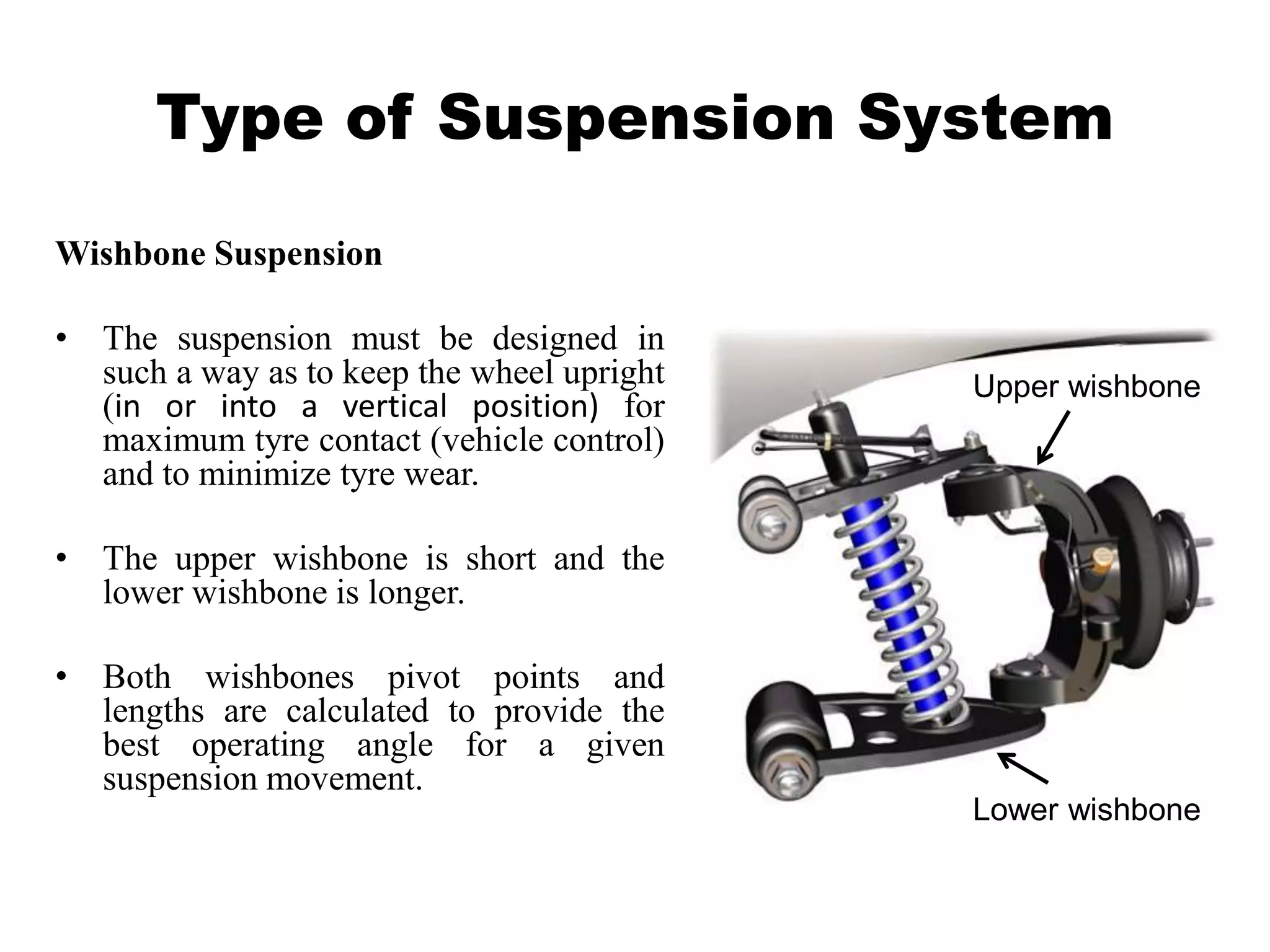 Type of Suspension System

Wishbone Suspension

• The suspension must be designed in such a way as to keep the wheel upright (in or into a vertical position) for maximum tyre contact (vehicle control) and to minimize tyre wear.

• The upper wishbone is short and the lower wishbone is longer.

• Both wishbones pivot points and lengths are calculated to provide the best operating angle for a given suspension movement.

Upper wishbone

Lower wishbone