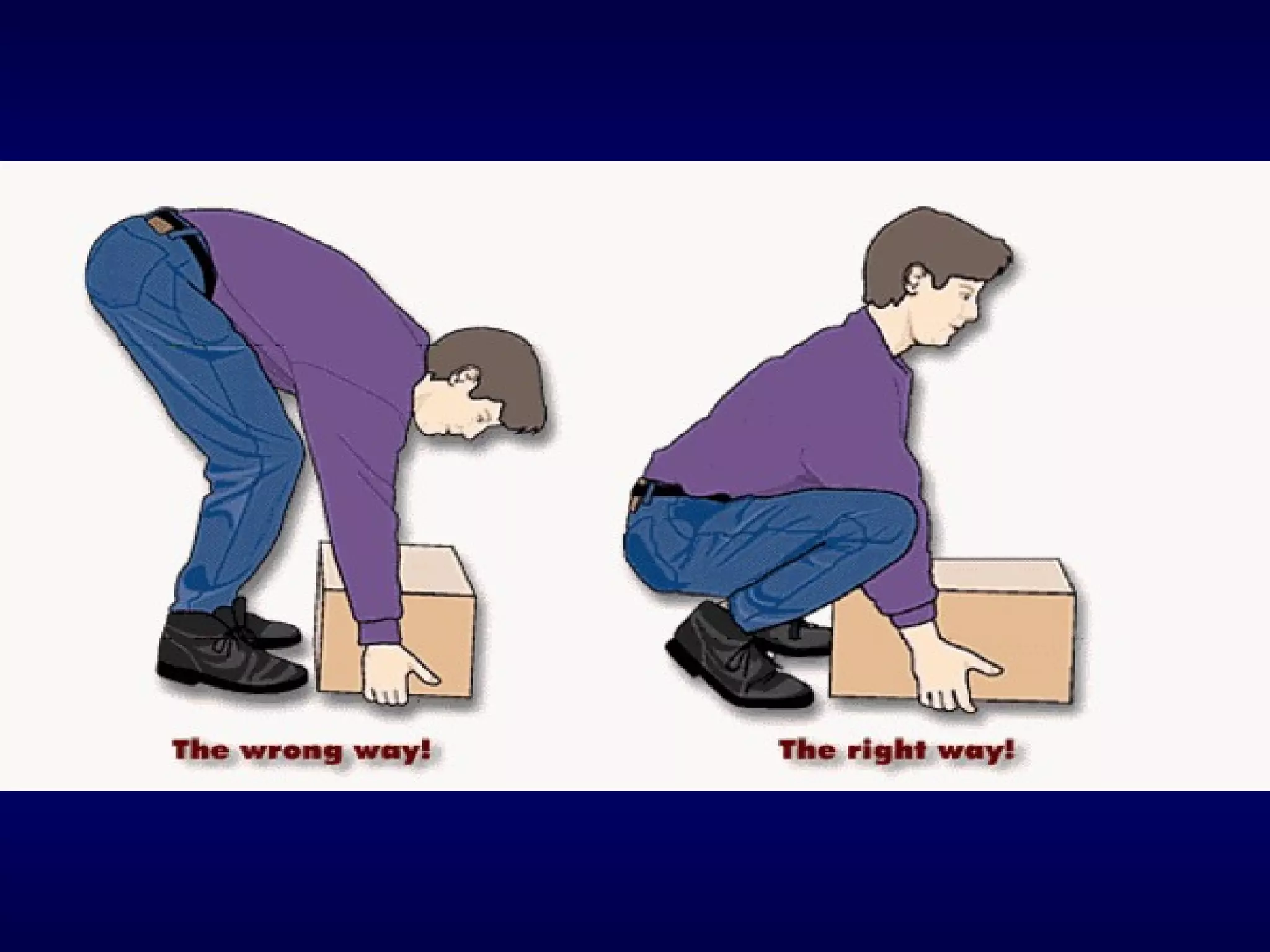 The wrong way!

The right way!