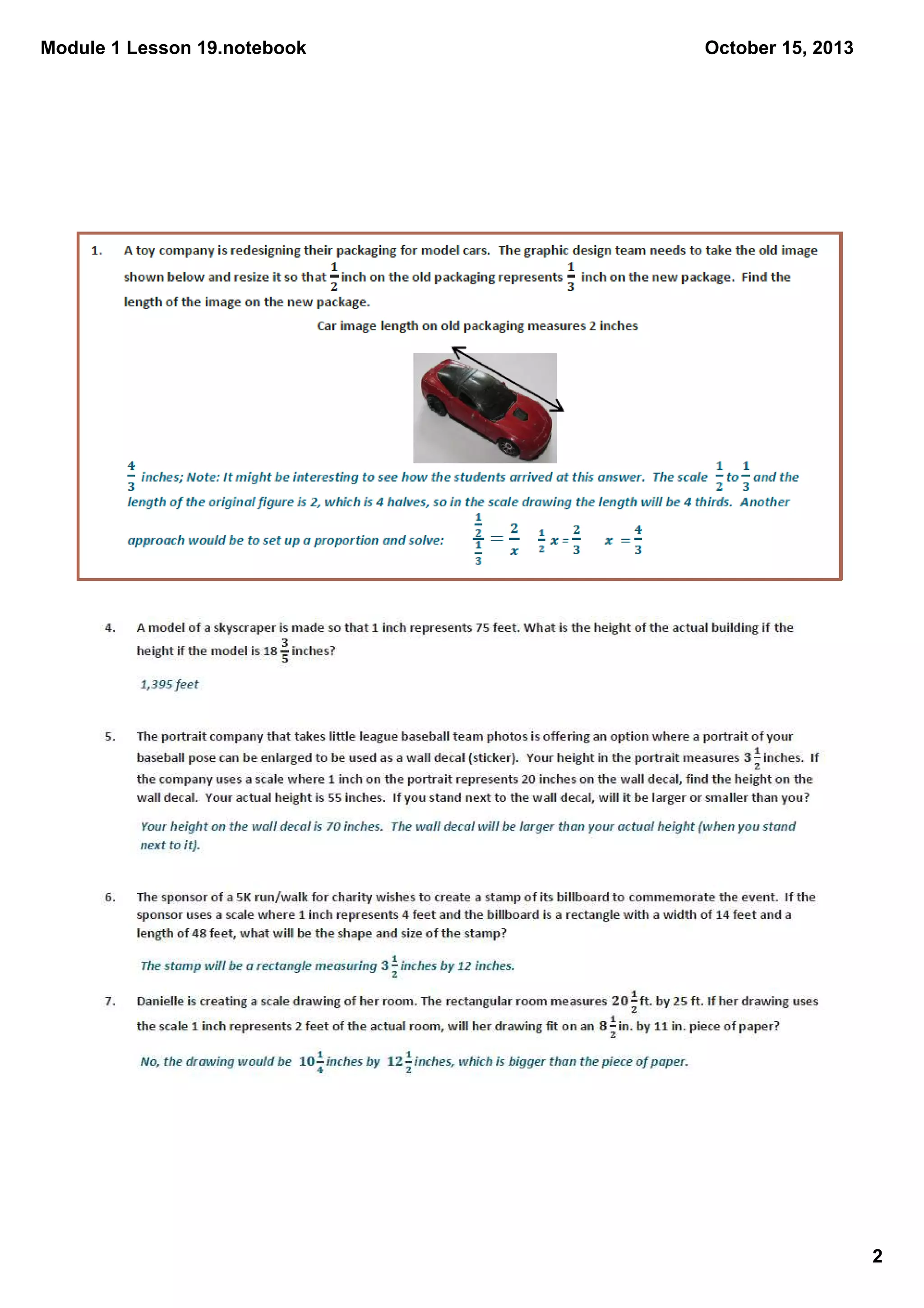 Module 1 Lesson 19.notebook

October 15, 2013

1. A toy company is redesigning their packaging for model cars. The graphic design team needs to take the old image shown below and resize it so that $\frac{1}{2}$ inch on the old packaging represents $\frac{1}{3}$ inch on the new package. Find the length of the image on the new package.

Car image length on old packaging measures 2 inches

$\frac{4}{3}$ inches; Note: It might be interesting to see how the students arrived at this answer. The scale $\frac{1}{2}$ to $\frac{1}{3}$ and the length of the original figure is 2, which is 4 halves, so in the scale drawing the length will be 4 thirds. Another approach would be to set up a proportion and solve: $\frac{\frac{1}{2}}{\frac{1}{3}} = \frac{2}{x}$ $\frac{1}{2}x = \frac{2}{3}$ $x = \frac{4}{3}$

4. A model of a skyscraper is made so that 1 inch represents 75 feet. What is the height of the actual building if the height if the model is $18\frac{3}{5}$ inches?

1,395 feet

5. The portrait company that takes little league baseball team photos is offering an option where a portrait of your baseball pose can be enlarged to be used as a wall decal (sticker). Your height in the portrait measures $3\frac{1}{2}$ inches. If the company uses a scale where 1 inch on the portrait represents 20 inches on the wall decal, find the height on the wall decal. Your actual height is 55 inches. If you stand next to the wall decal, will it be larger or smaller than you?

Your height on the wall decal is 70 inches. The wall decal will be larger than your actual height (when you stand next to it).

6. The sponsor of a 5K run/walk for charity wishes to create a stamp of its billboard to commemorate the event. If the sponsor uses a scale where 1 inch represents 4 feet and the billboard is a rectangle with a width of 14 feet and a length of 48 feet, what will be the shape and size of the stamp?

The stamp will be a rectangle measuring $3\frac{1}{2}$ inches by 12 inches.

7. Danielle is creating a scale drawing of her room. The rectangular room measures $20\frac{1}{2}$ ft. by 25 ft. If her drawing uses the scale 1 inch represents 2 feet of the actual room, will her drawing fit on an $8\frac{1}{2}$ in. by 11 in. piece of paper?

No, the drawing would be $10\frac{1}{4}$ inches by $12\frac{1}{2}$ inches, which is bigger than the piece of paper.

2