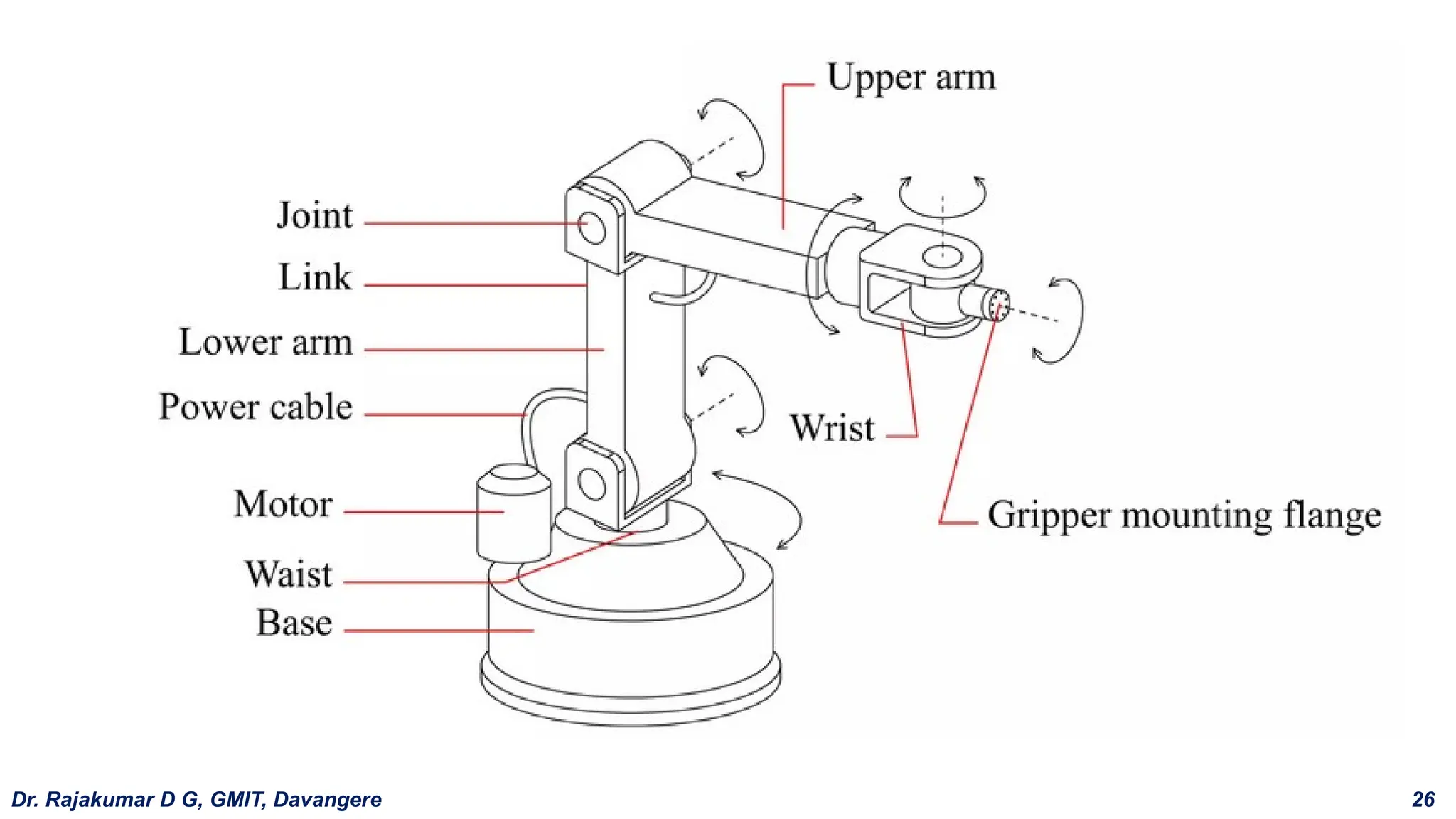 Upper arm
Joint
Link
Lower arm
Power cable
Wrist
Motor
Gripper mounting flange
Waist
Base

Dr. Rajakumar D G, GMIT, Davangere
26