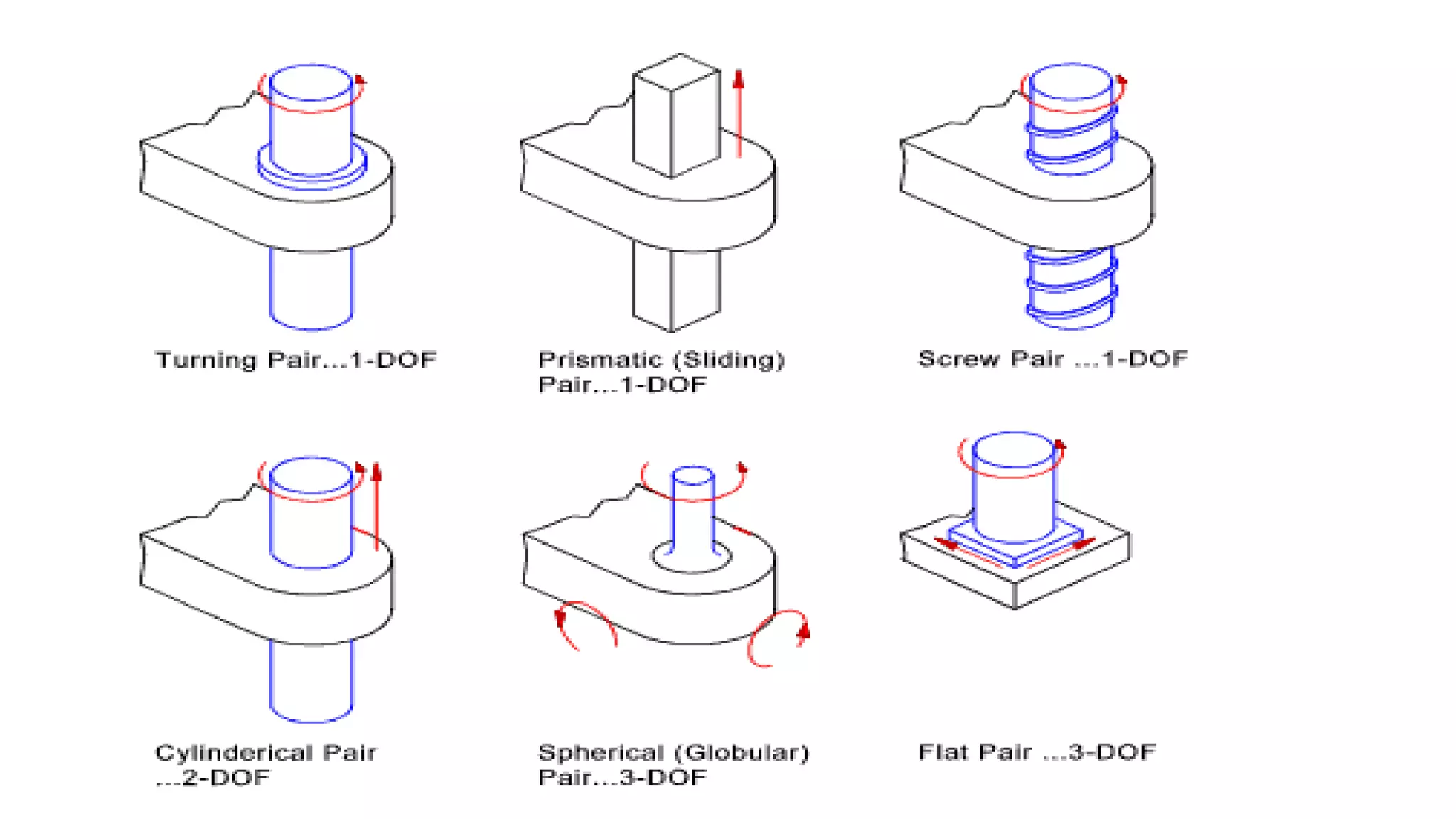 Turning Pair...1-DOF

Prismatic (Sliding) Pair...1-DOF

Screw Pair ...1-DOF

Cylinderical Pair ...2-DOF

Spherical (Globular) Pair...3-DOF

Flat Pair ...3-DOF