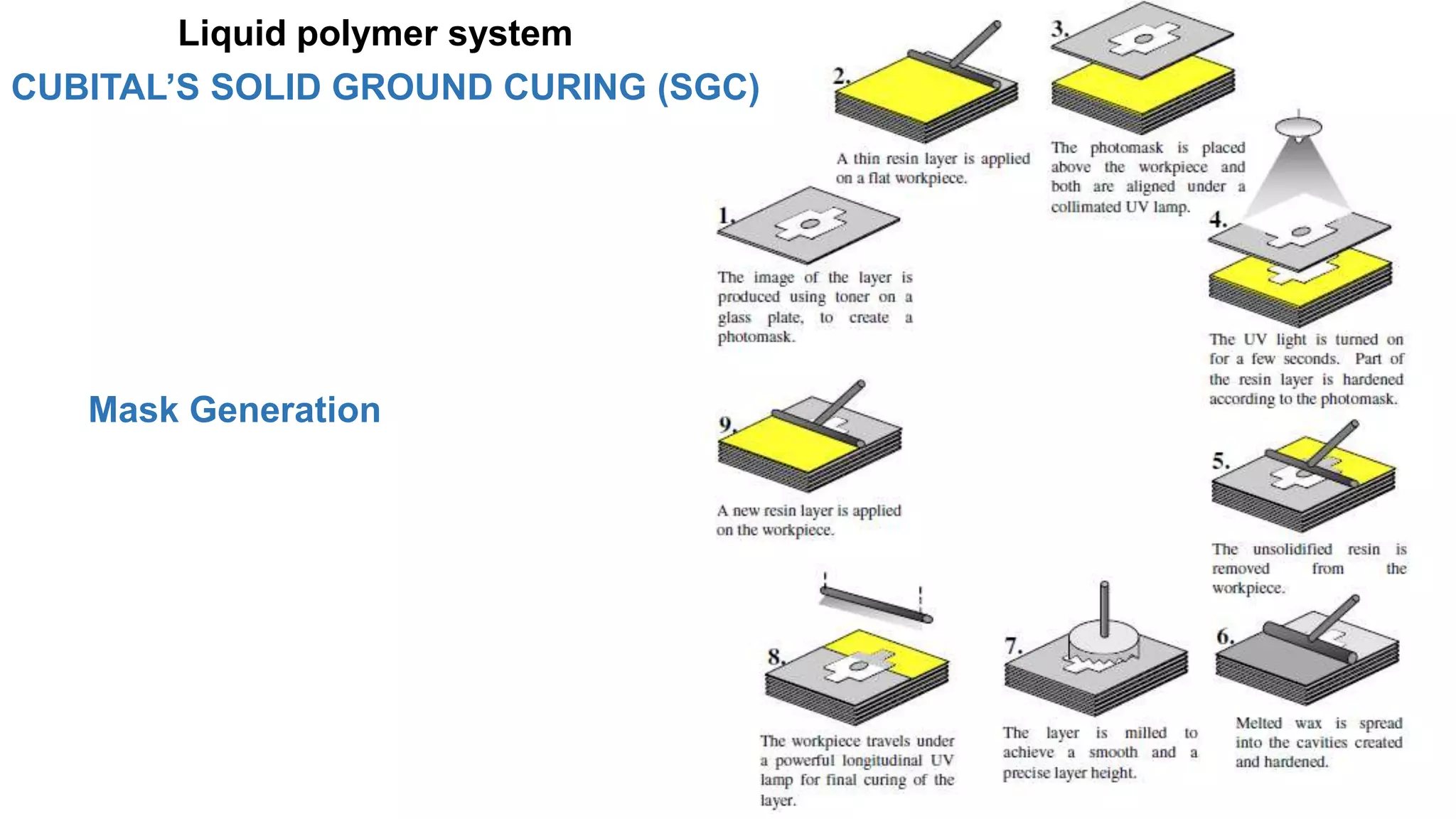 Liquid polymer system

CUBITAL'S SOLID GROUND CURING (SGC)

Mask Generation

1.
The image of the layer is produced using toner on a glass plate, to create a photomask.

2.
A thin resin layer is applied on a flat workpiece.

3.
The photomask is placed above the workpiece and both are aligned under a collimated UV lamp.

4.
The UV light is turned on for a few seconds. Part of the resin layer is hardened according to the photomask.

5.
The unsolidified resin is removed from the workpiece.

6.
Melted wax is spread into the cavities created and hardened.

7.
The layer is milled to achieve a smooth and a precise layer height.

8.
The workpiece travels under a powerful longitudinal UV lamp for final curing of the layer.

9.
A new resin layer is applied on the workpiece.