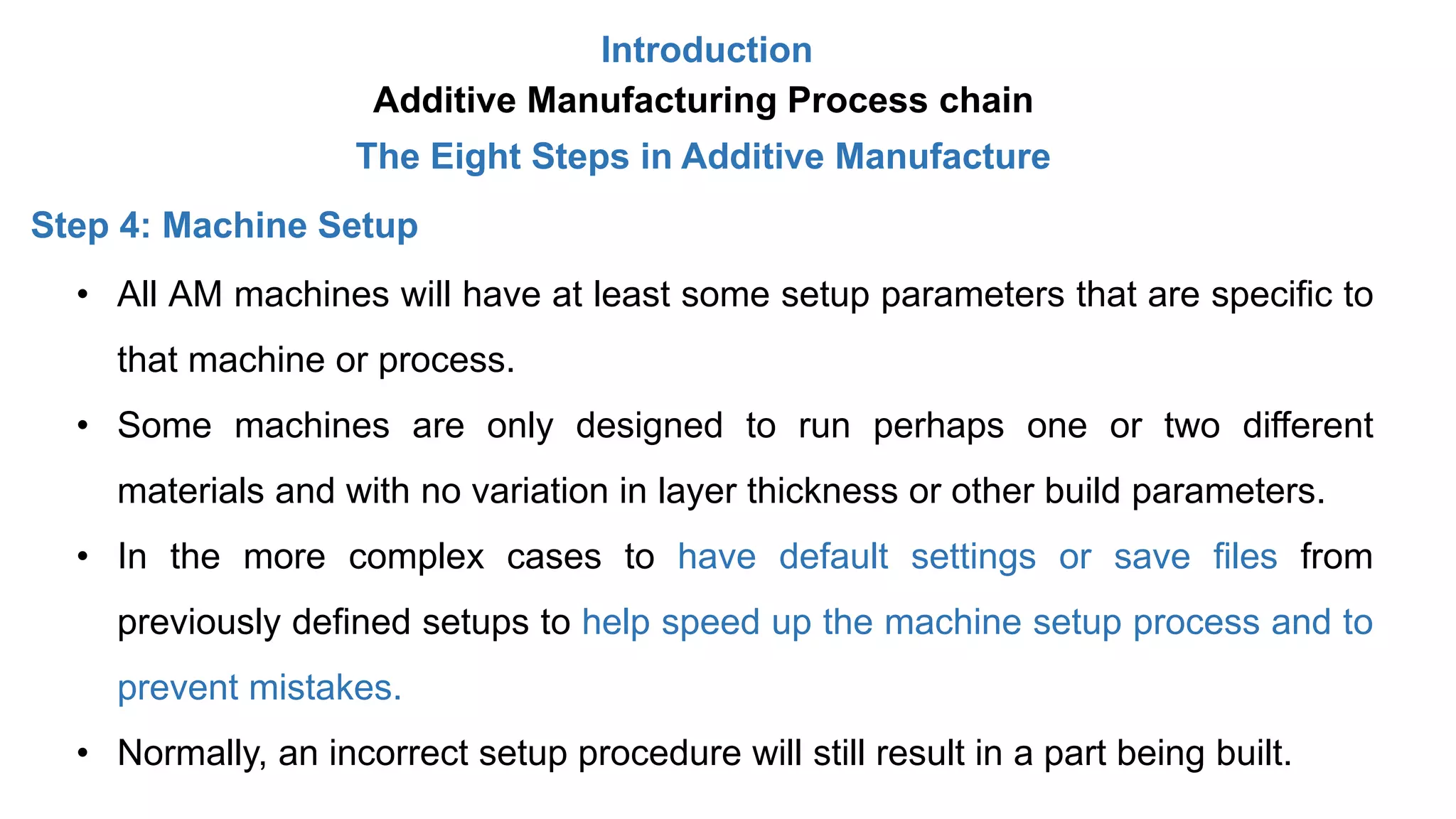 Introduction
Additive Manufacturing Process chain
The Eight Steps in Additive Manufacture

Step 4: Machine Setup

• All AM machines will have at least some setup parameters that are specific to that machine or process.

• Some machines are only designed to run perhaps one or two different materials and with no variation in layer thickness or other build parameters.

• In the more complex cases to have default settings or save files from previously defined setups to help speed up the machine setup process and to prevent mistakes.

• Normally, an incorrect setup procedure will still result in a part being built.