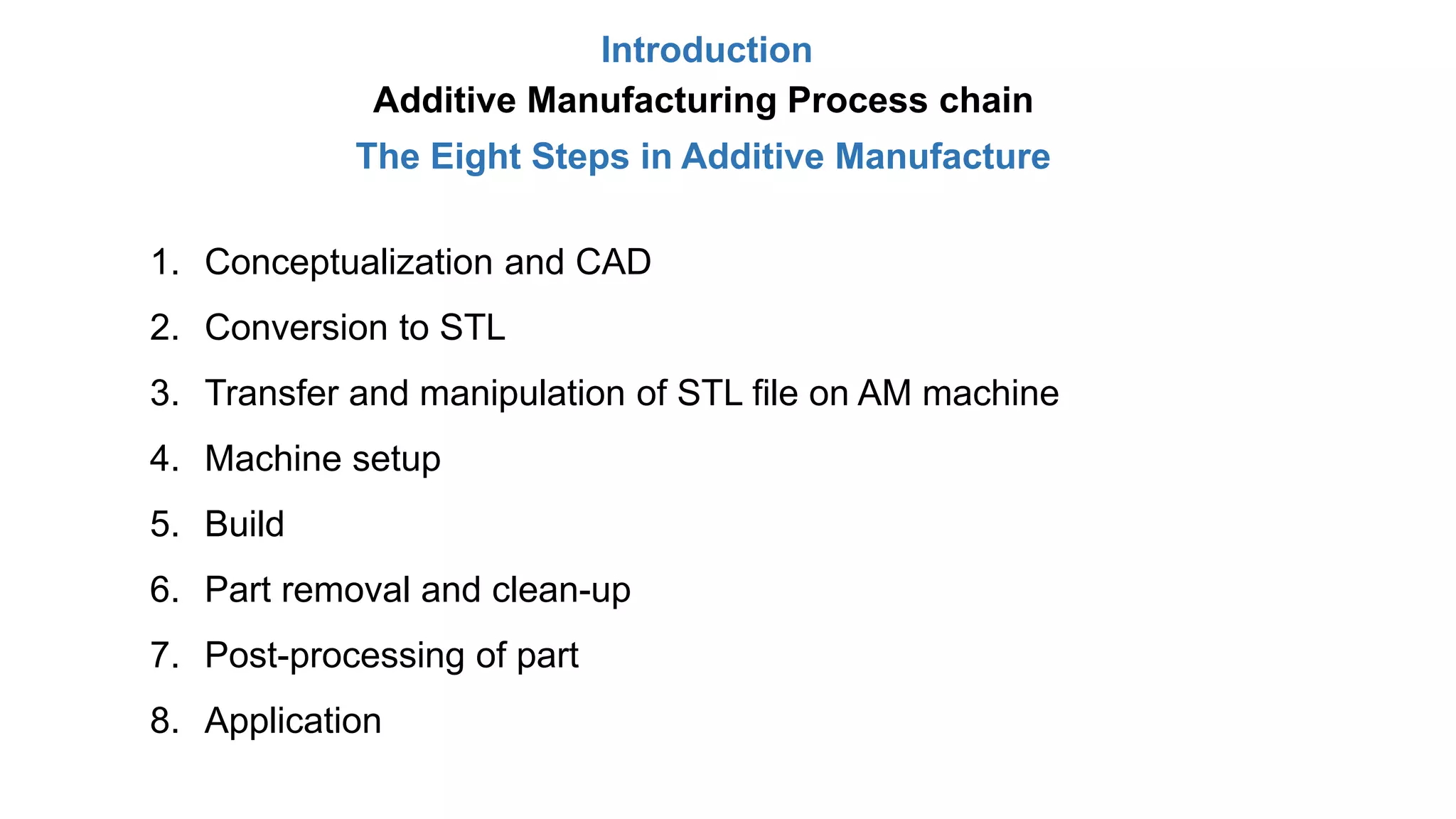 Introduction
Additive Manufacturing Process chain
The Eight Steps in Additive Manufacture

1. Conceptualization and CAD
2. Conversion to STL
3. Transfer and manipulation of STL file on AM machine
4. Machine setup
5. Build
6. Part removal and clean-up
7. Post-processing of part
8. Application