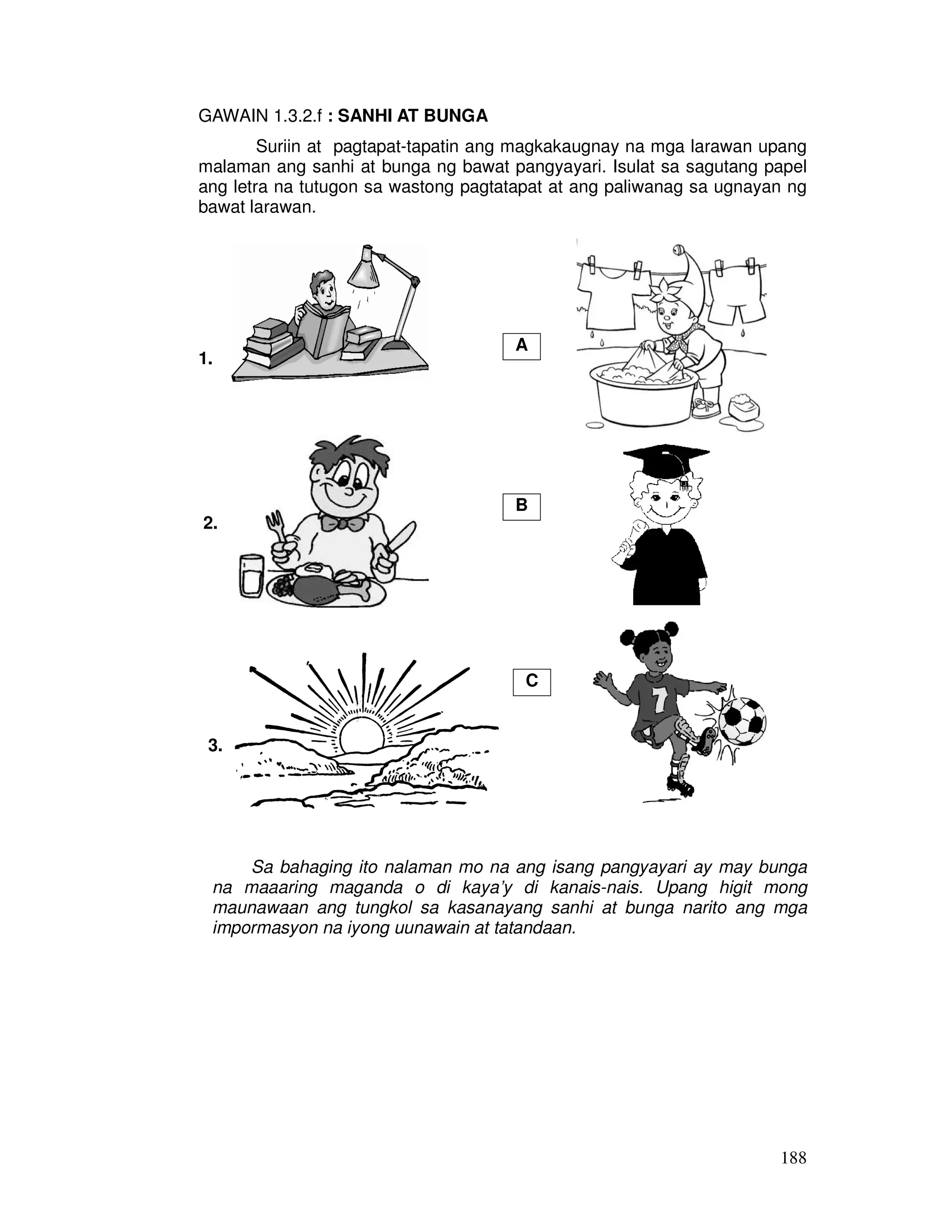 GAWAIN 1.3.2.f : SANHI AT BUNGA

Suriin at pagtapat-tapatin ang magkakaugnay na mga larawan upang malaman ang sanhi at bunga ng bawat pangyayari. Isulat sa sagutang papel ang letra na tutugon sa wastong pagtatapat at ang paliwanag sa ugnayan ng bawat larawan.

1.

A

2.

B

3.

C

7

Sa bahaging ito nalaman mo na ang isang pangyayari ay may bunga na maaaring maganda o di kaya'y di kanais-nais. Upang higit mong maunawaan ang tungkol sa kasanayang sanhi at bunga narito ang mga impormasyon na iyong uunawain at tatandaan.

188