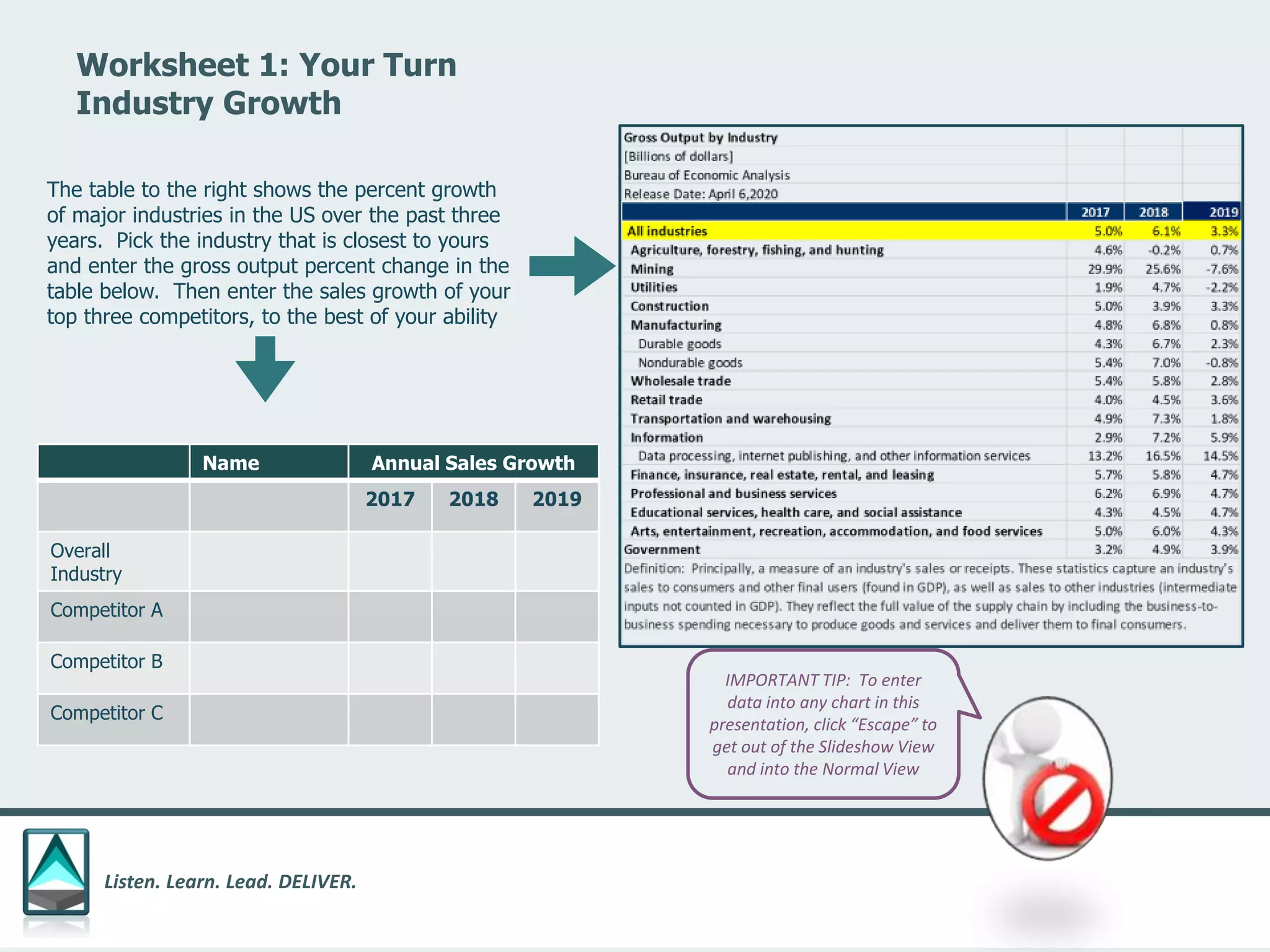 Worksheet 1: Your Turn
Industry Growth

The table to the right shows the percent growth of major industries in the US over the past three years. Pick the industry that is closest to yours and enter the gross output percent change in the table below. Then enter the sales growth of your top three competitors, to the best of your ability

| | Name | Annual Sales Growth | | |
|---|---|---|---|---|
| | | 2017 | 2018 | 2019 |
| Overall Industry | | | | |
| Competitor A | | | | |
| Competitor B | | | | |
| Competitor C | | | | |

Gross Output by Industry
[Billions of dollars]
Bureau of Economic Analysis
Release Date: April 6,2020

| | 2017 | 2018 | 2019 |
|---|---|---|---|
| All industries | 5.0% | 6.1% | 3.3% |
| Agriculture, forestry, fishing, and hunting | 4.6% | -0.2% | 0.7% |
| Mining | 29.9% | 25.6% | -7.6% |
| Utilities | 1.9% | 4.7% | -2.2% |
| Construction | 5.0% | 3.9% | 3.3% |
| Manufacturing | 4.8% | 6.8% | 0.8% |
| Durable goods | 4.3% | 6.7% | 2.3% |
| Nondurable goods | 5.4% | 7.0% | -0.8% |
| Wholesale trade | 5.4% | 5.8% | 2.8% |
| Retail trade | 4.0% | 4.5% | 3.6% |
| Transportation and warehousing | 4.9% | 7.3% | 1.8% |
| Information | 2.9% | 7.2% | 5.9% |
| Data processing, internet publishing, and other information services | 13.2% | 16.5% | 14.5% |
| Finance, insurance, real estate, rental, and leasing | 5.7% | 5.8% | 4.7% |
| Professional and business services | 6.2% | 6.9% | 4.7% |
| Educational services, health care, and social assistance | 4.3% | 4.5% | 4.7% |
| Arts, entertainment, recreation, accommodation, and food services | 5.0% | 6.0% | 4.3% |
| Government | 3.2% | 4.9% | 3.9% |

Definition: Principally, a measure of an industry's sales or receipts. These statistics capture an industry's sales to consumers and other final users (found in GDP), as well as sales to other industries (intermediate inputs not counted in GDP). They reflect the full value of the supply chain by including the business-to-business spending necessary to produce goods and services and deliver them to final consumers.

IMPORTANT TIP: To enter data into any chart in this presentation, click “Escape” to get out of the Slideshow View and into the Normal View

Listen. Learn. Lead. DELIVER.