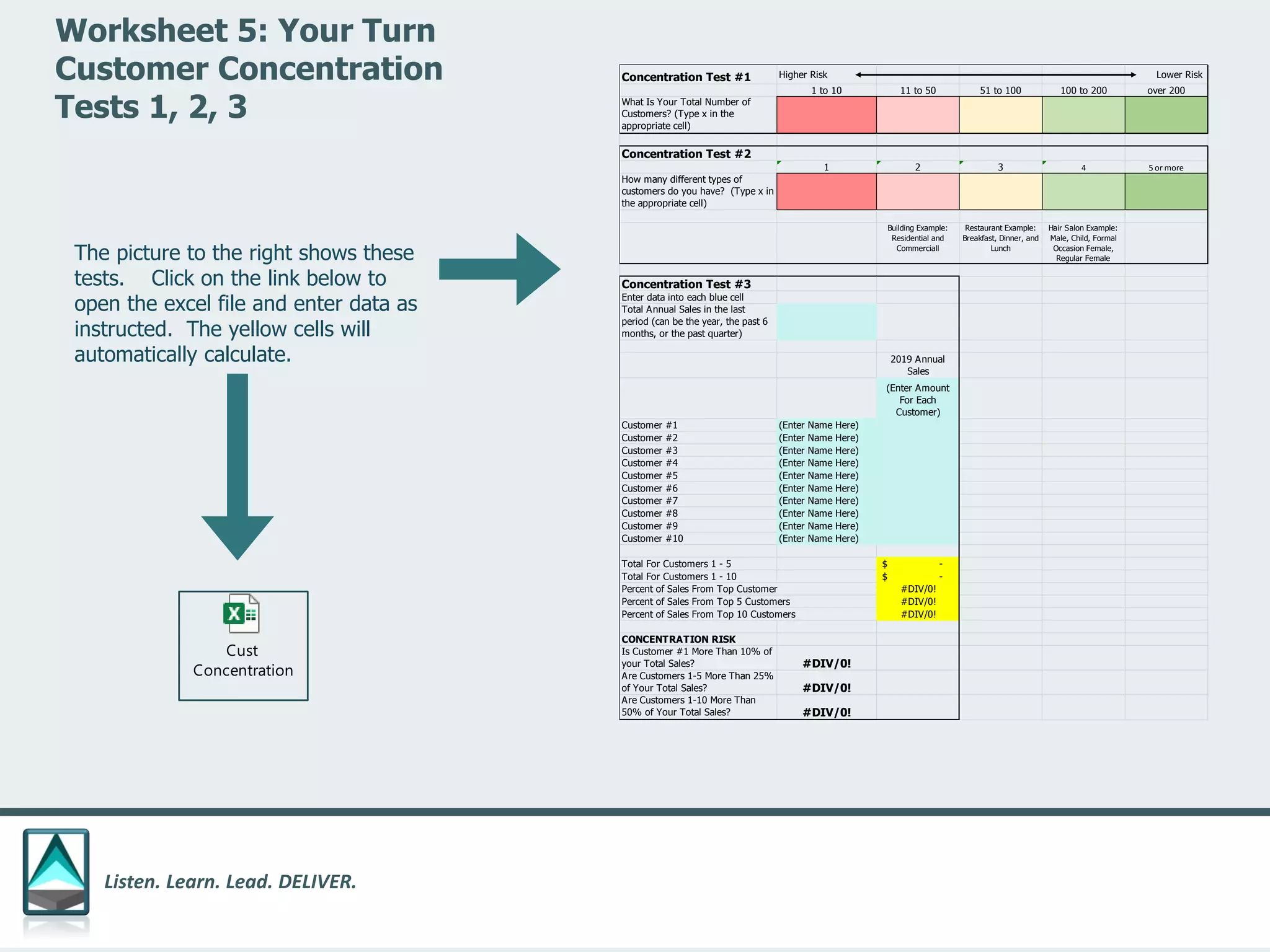 Worksheet 5: Your Turn Customer Concentration Tests 1, 2, 3

The picture to the right shows these tests. Click on the link below to open the excel file and enter data as instructed. The yellow cells will automatically calculate.

Cust Concentration

| Concentration Test #1 | Higher Risk | | | | Lower Risk |
|---|---|---|---|---|---|
| | 1 to 10 | 11 to 50 | 51 to 100 | 100 to 200 | over 200 |
| What Is Your Total Number of Customers? (Type x in the appropriate cell) | | | | | |

| Concentration Test #2 | | | | | |
|---|---|---|---|---|---|
| | 1 | 2 | 3 | 4 | 5 or more |
| How many different types of customers do you have? (Type x in the appropriate cell) | | | | | |
| | | Building Example: Residential and Commerciall | Restaurant Example: Breakfast, Dinner, and Lunch | Hair Salon Example: Male, Child, Formal Occasion Female, Regular Female | |

| Concentration Test #3 | | |
|---|---|---|
| Enter data into each blue cell | | |
| Total Annual Sales in the last period (can be the year, the past 6 months, or the past quarter) | | |
| | | 2019 Annual Sales |
| | | (Enter Amount For Each Customer) |
| Customer #1 | (Enter Name Here) | |
| Customer #2 | (Enter Name Here) | |
| Customer #3 | (Enter Name Here) | |
| Customer #4 | (Enter Name Here) | |
| Customer #5 | (Enter Name Here) | |
| Customer #6 | (Enter Name Here) | |
| Customer #7 | (Enter Name Here) | |
| Customer #8 | (Enter Name Here) | |
| Customer #9 | (Enter Name Here) | |
| Customer #10 | (Enter Name Here) | |
| Total For Customers 1 - 5 | | $ - |
| Total For Customers 1 - 10 | | $ - |
| Percent of Sales From Top Customer | | #DIV/0! |
| Percent of Sales From Top 5 Customers | | #DIV/0! |
| Percent of Sales From Top 10 Customers | | #DIV/0! |
| CONCENTRATION RISK | | |
| Is Customer #1 More Than 10% of your Total Sales? | #DIV/0! | |
| Are Customers 1-5 More Than 25% of Your Total Sales? | #DIV/0! | |
| Are Customers 1-10 More Than 50% of Your Total Sales? | #DIV/0! | |

Listen. Learn. Lead. DELIVER.