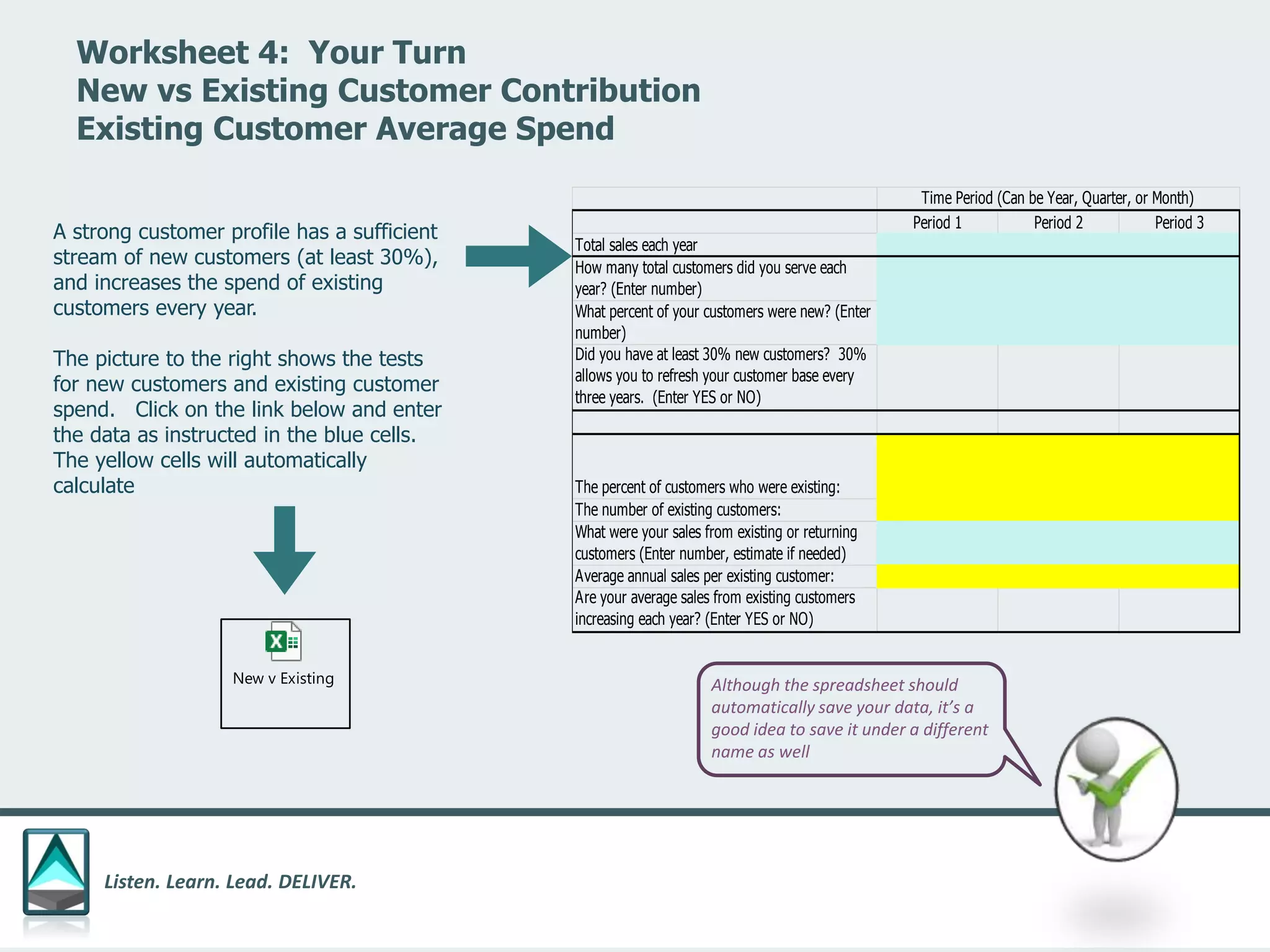 Worksheet 4: Your Turn
New vs Existing Customer Contribution
Existing Customer Average Spend

A strong customer profile has a sufficient stream of new customers (at least 30%), and increases the spend of existing customers every year.

The picture to the right shows the tests for new customers and existing customer spend. Click on the link below and enter the data as instructed in the blue cells. The yellow cells will automatically calculate

New v Existing

| | Time Period (Can be Year, Quarter, or Month) | | |
|---|---|---|---|
| | Period 1 | Period 2 | Period 3 |
| Total sales each year | | | |
| How many total customers did you serve each year? (Enter number) | | | |
| What percent of your customers were new? (Enter number) | | | |
| Did you have at least 30% new customers? 30% allows you to refresh your customer base every three years. (Enter YES or NO) | | | |
| | | | |
| The percent of customers who were existing: | | | |
| The number of existing customers: | | | |
| What were your sales from existing or returning customers (Enter number, estimate if needed) | | | |
| Average annual sales per existing customer: | | | |
| Are your average sales from existing customers increasing each year? (Enter YES or NO) | | | |

Although the spreadsheet should automatically save your data, it's a good idea to save it under a different name as well

Listen. Learn. Lead. DELIVER.