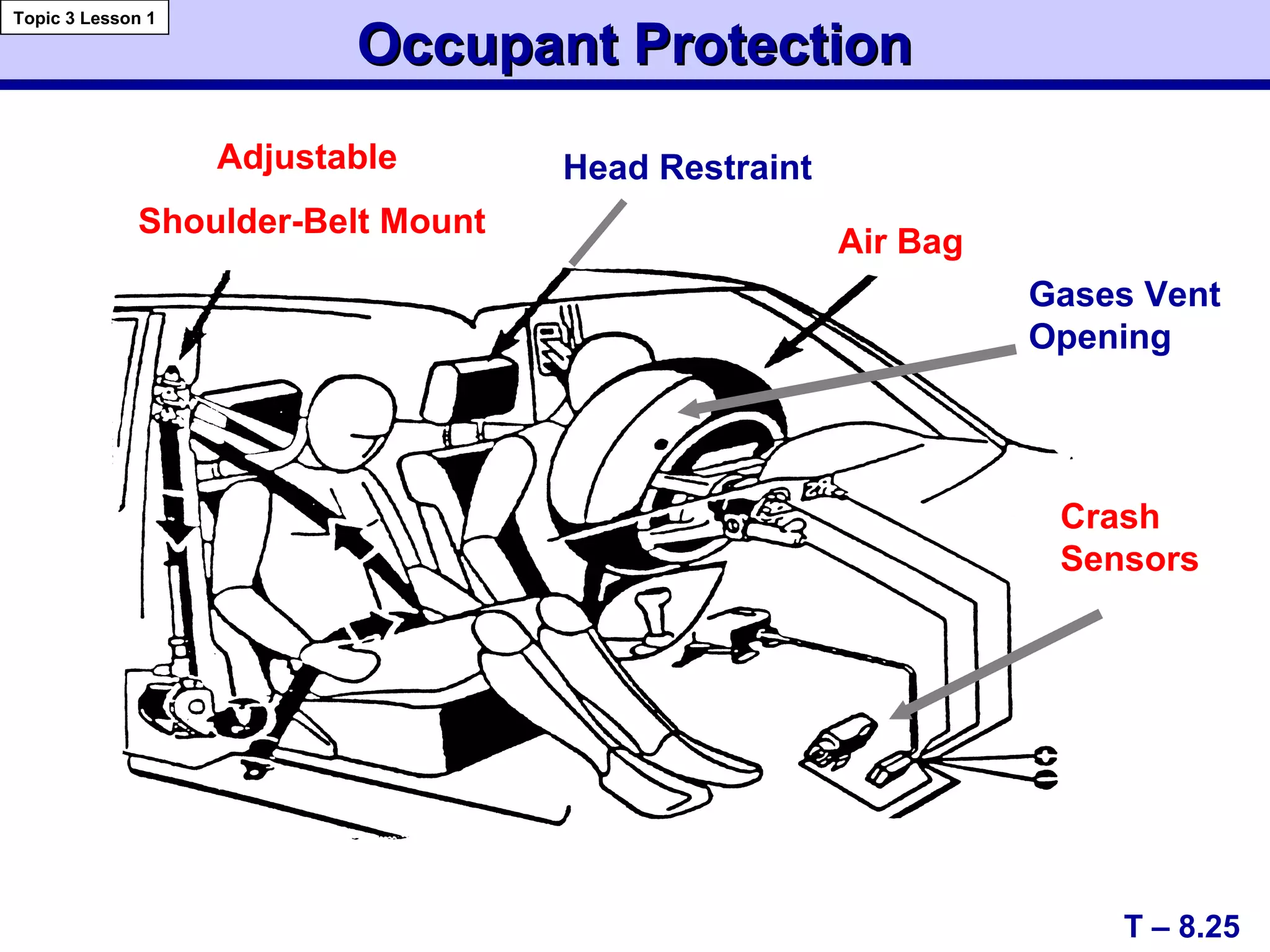 Topic 3 Lesson 1

Occupant Protection

Adjustable

Shoulder-Belt Mount

Head Restraint

Air Bag

Gases Vent Opening

Crash Sensors

T – 8.25