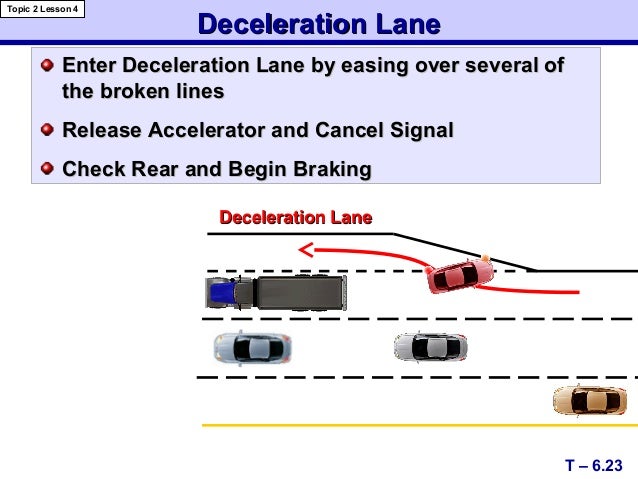 Topic 2 Lesson 4

Deceleration Lane

Enter Deceleration Lane by easing over several of the broken lines

Release Accelerator and Cancel Signal

Check Rear and Begin Braking

Deceleration Lane

T – 6.23