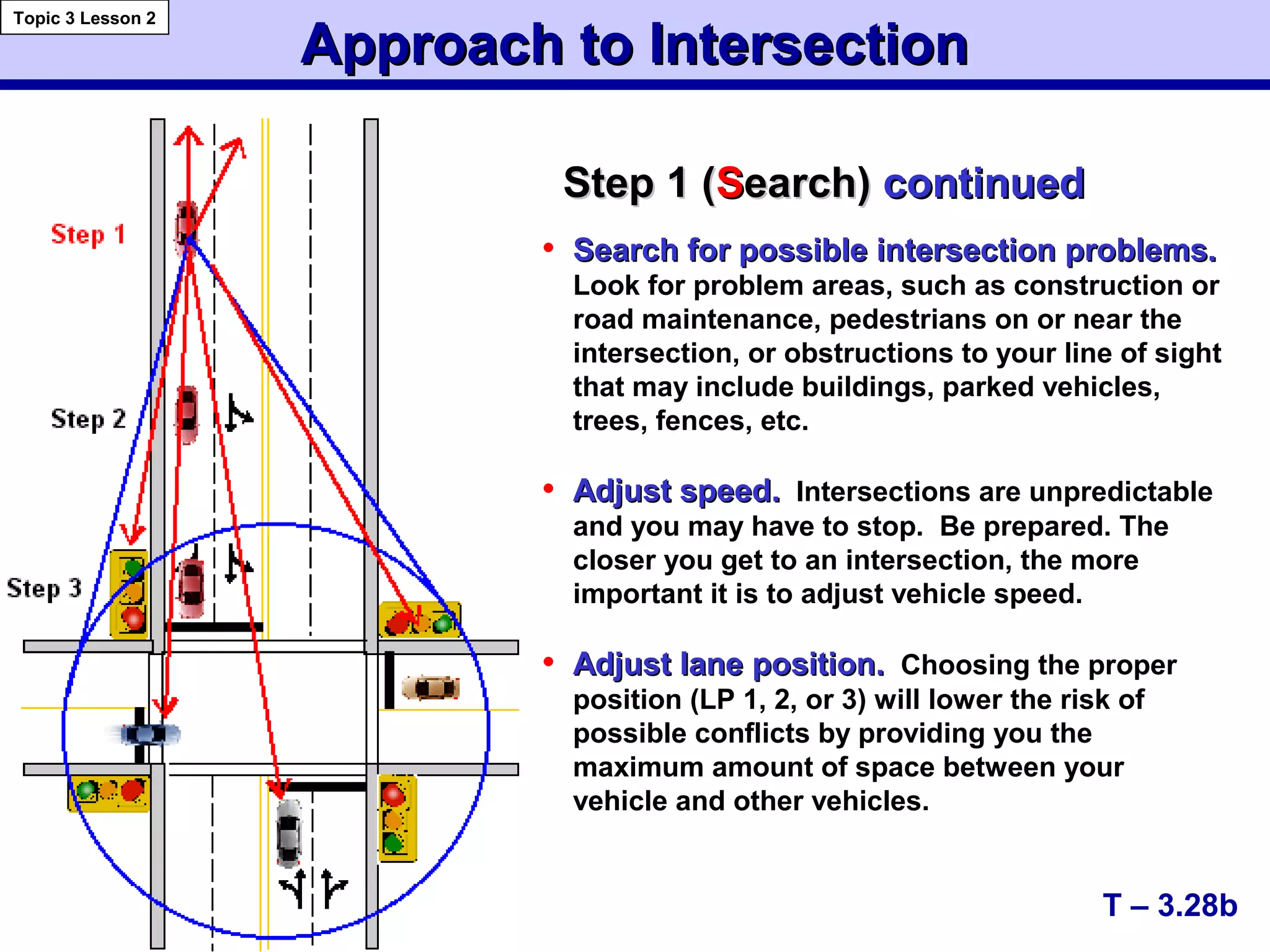 Topic 3 Lesson 2

Approach to Intersection

Step 1

Step 2

Step 3

Step 1 (Search) continued

• Search for possible intersection problems. Look for problem areas, such as construction or road maintenance, pedestrians on or near the intersection, or obstructions to your line of sight that may include buildings, parked vehicles, trees, fences, etc.

• Adjust speed. Intersections are unpredictable and you may have to stop. Be prepared. The closer you get to an intersection, the more important it is to adjust vehicle speed.

• Adjust lane position. Choosing the proper position (LP 1, 2, or 3) will lower the risk of possible conflicts by providing you the maximum amount of space between your vehicle and other vehicles.

T – 3.28b