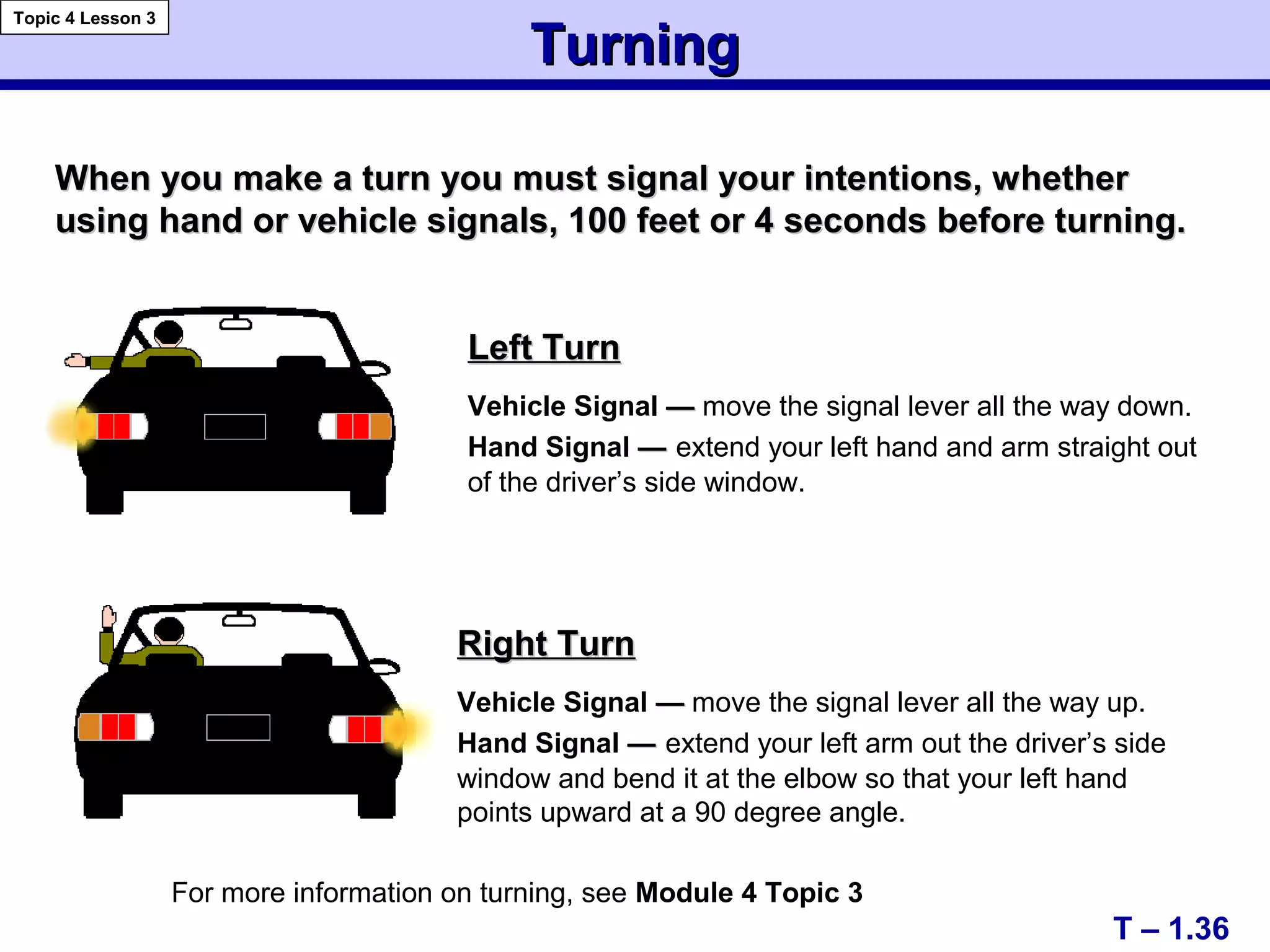 Topic 4 Lesson 3

Turning

When you make a turn you must signal your intentions, whether using hand or vehicle signals, 100 feet or 4 seconds before turning.

Left Turn

Vehicle Signal — move the signal lever all the way down.

Hand Signal — extend your left hand and arm straight out of the driver's side window.

Right Turn

Vehicle Signal — move the signal lever all the way up.

Hand Signal — extend your left arm out the driver's side window and bend it at the elbow so that your left hand points upward at a 90 degree angle.

For more information on turning, see Module 4 Topic 3

T – 1.36