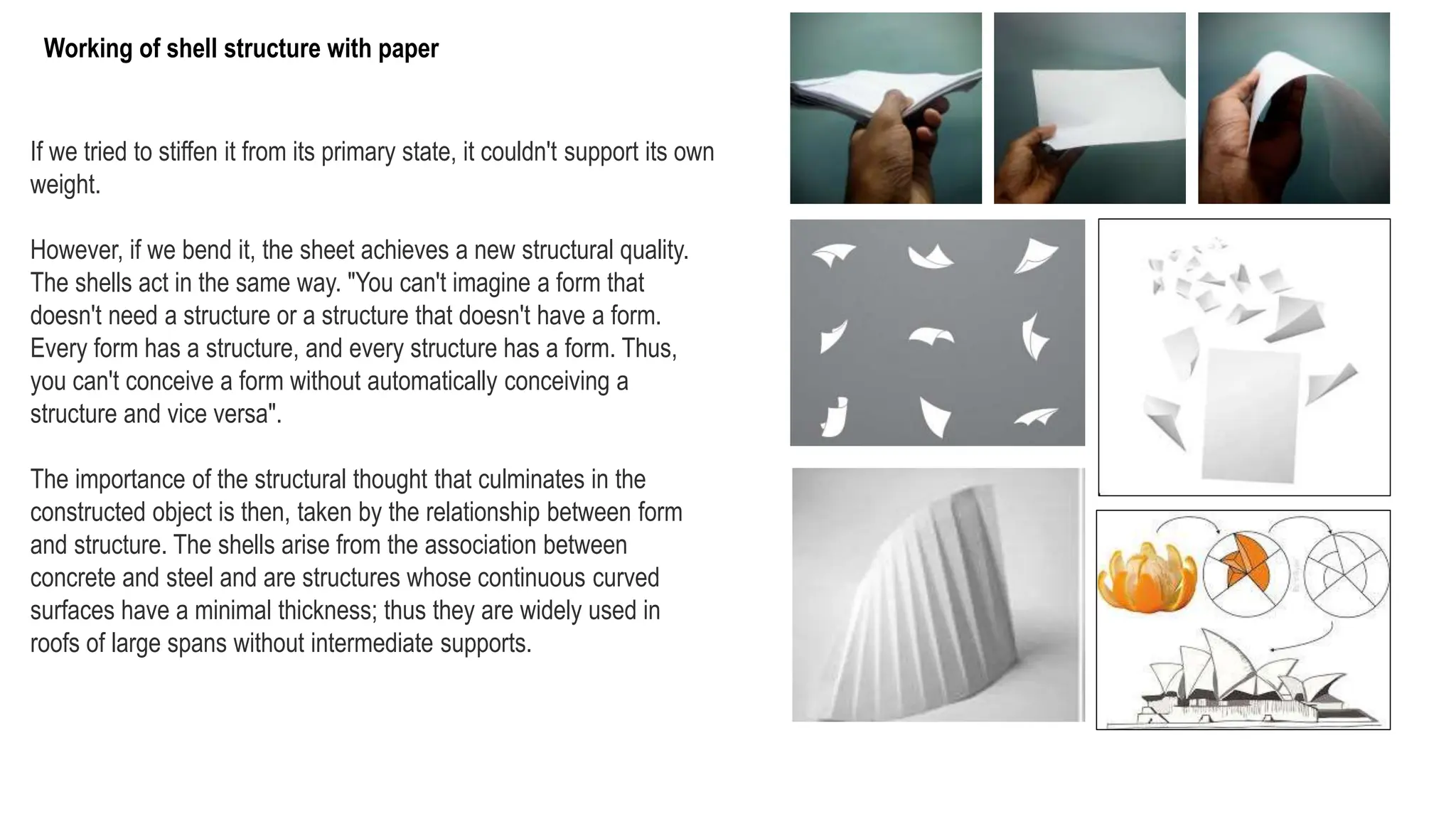 Working of shell structure with paper

If we tried to stiffen it from its primary state, it couldn't support its own weight.

However, if we bend it, the sheet achieves a new structural quality. The shells act in the same way. "You can't imagine a form that doesn't need a structure or a structure that doesn't have a form. Every form has a structure, and every structure has a form. Thus, you can't conceive a form without automatically conceiving a structure and vice versa".

The importance of the structural thought that culminates in the constructed object is then, taken by the relationship between form and structure. The shells arise from the association between concrete and steel and are structures whose continuous curved surfaces have a minimal thickness; thus they are widely used in roofs of large spans without intermediate supports.