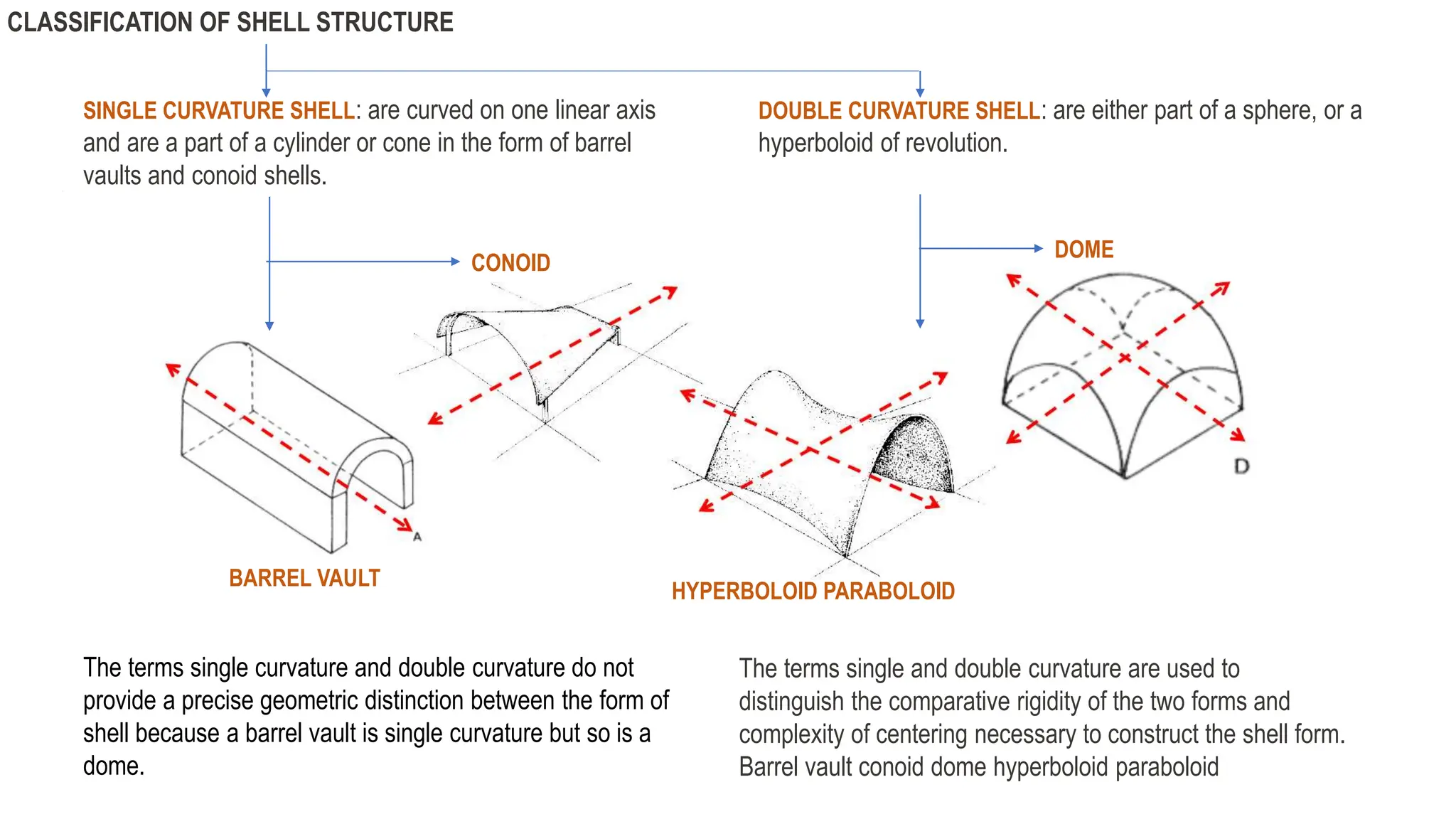 CLASSIFICATION OF SHELL STRUCTURE

SINGLE CURVATURE SHELL: are curved on one linear axis and are a part of a cylinder or cone in the form of barrel vaults and conoid shells.

DOUBLE CURVATURE SHELL: are either part of a sphere, or a hyperboloid of revolution.

CONOID

DOME

A

D

BARREL VAULT

HYPERBOLOID PARABOLOID

The terms single curvature and double curvature do not provide a precise geometric distinction between the form of shell because a barrel vault is single curvature but so is a dome.

The terms single and double curvature are used to distinguish the comparative rigidity of the two forms and complexity of centering necessary to construct the shell form. Barrel vault conoid dome hyperboloid paraboloid