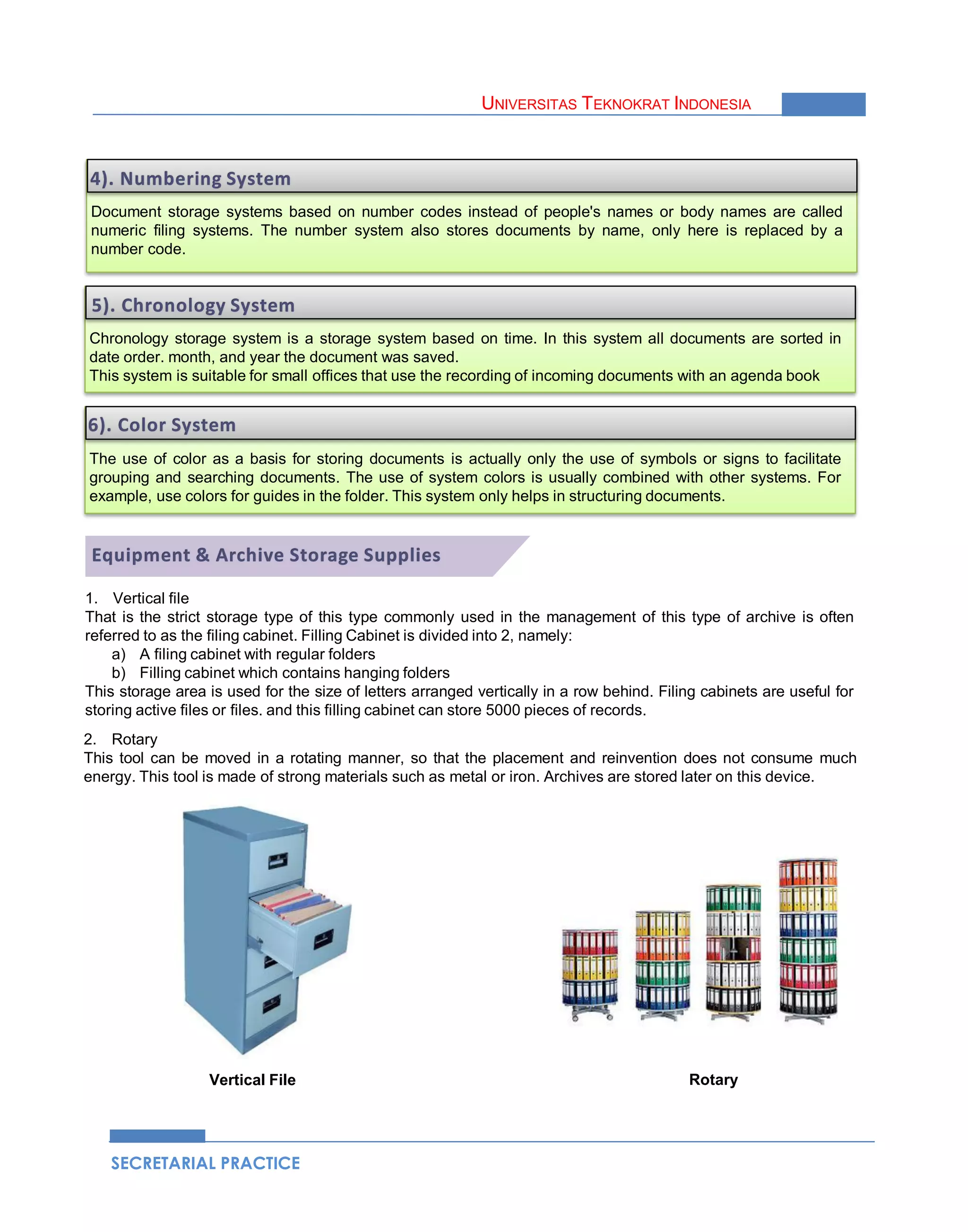 UNIVERSITAS TEKNOKRAT INDONESIA

4). Numbering System

Document storage systems based on number codes instead of people's names or body names are called numeric filing systems. The number system also stores documents by name, only here is replaced by a number code.

5). Chronology System

Chronology storage system is a storage system based on time. In this system all documents are sorted in date order. month, and year the document was saved.
This system is suitable for small offices that use the recording of incoming documents with an agenda book

6). Color System

The use of color as a basis for storing documents is actually only the use of symbols or signs to facilitate grouping and searching documents. The use of system colors is usually combined with other systems. For example, use colors for guides in the folder. This system only helps in structuring documents.

Equipment & Archive Storage Supplies

1. Vertical file
That is the strict storage type of this type commonly used in the management of this type of archive is often referred to as the filing cabinet. Filling Cabinet is divided into 2, namely:
a) A filing cabinet with regular folders
b) Filling cabinet which contains hanging folders
This storage area is used for the size of letters arranged vertically in a row behind. Filing cabinets are useful for storing active files or files. and this filling cabinet can store 5000 pieces of records.

2. Rotary
This tool can be moved in a rotating manner, so that the placement and reinvention does not consume much energy. This tool is made of strong materials such as metal or iron. Archives are stored later on this device.

Vertical File

Rotary

SECRETARIAL PRACTICE