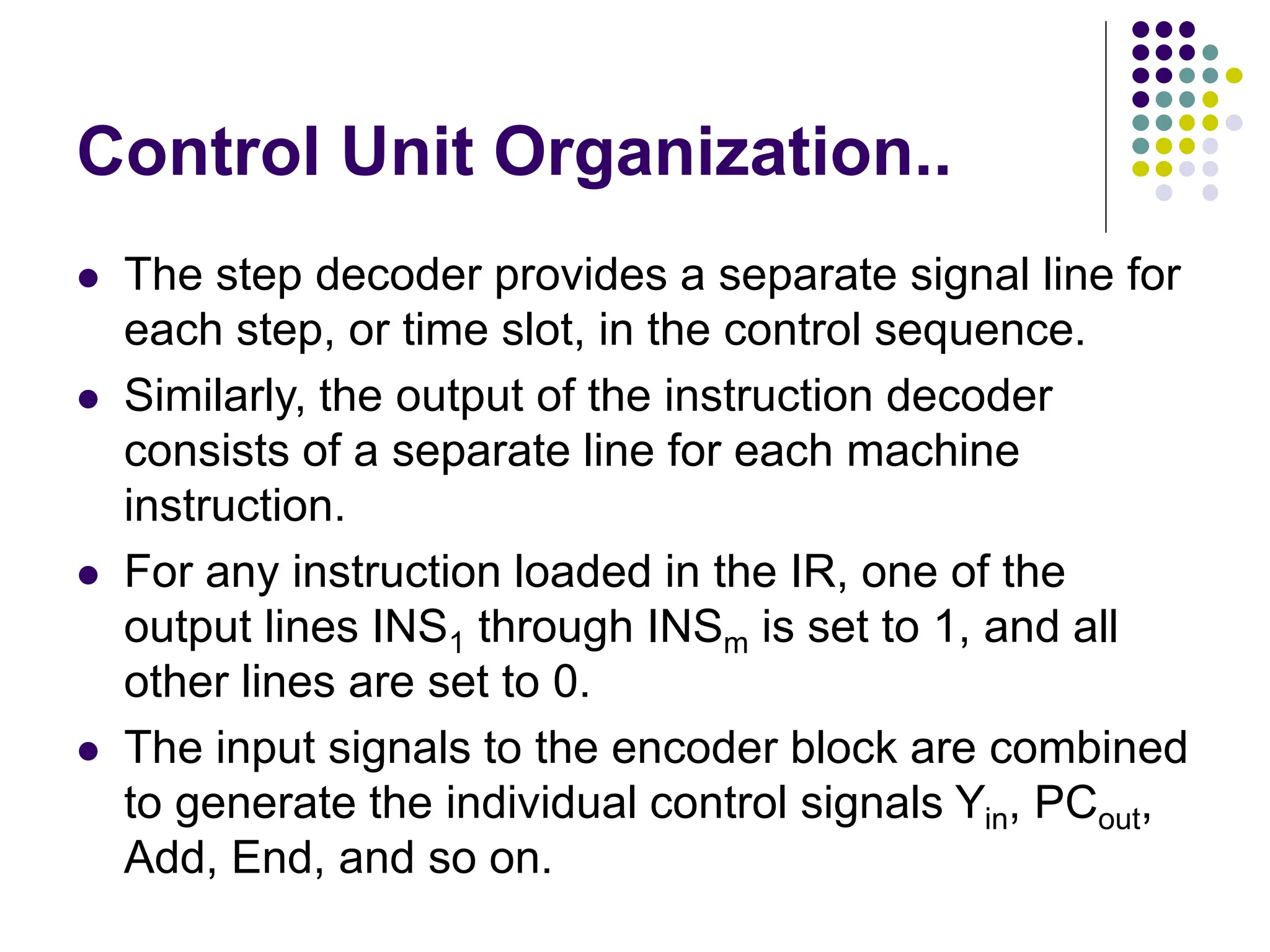 Control Unit Organization..

- The step decoder provides a separate signal line for each step, or time slot, in the control sequence.
- Similarly, the output of the instruction decoder consists of a separate line for each machine instruction.
- For any instruction loaded in the IR, one of the output lines $INS_1$ through $INS_m$ is set to 1, and all other lines are set to 0.
- The input signals to the encoder block are combined to generate the individual control signals $Y_{in}$, $PC_{out}$, Add, End, and so on.