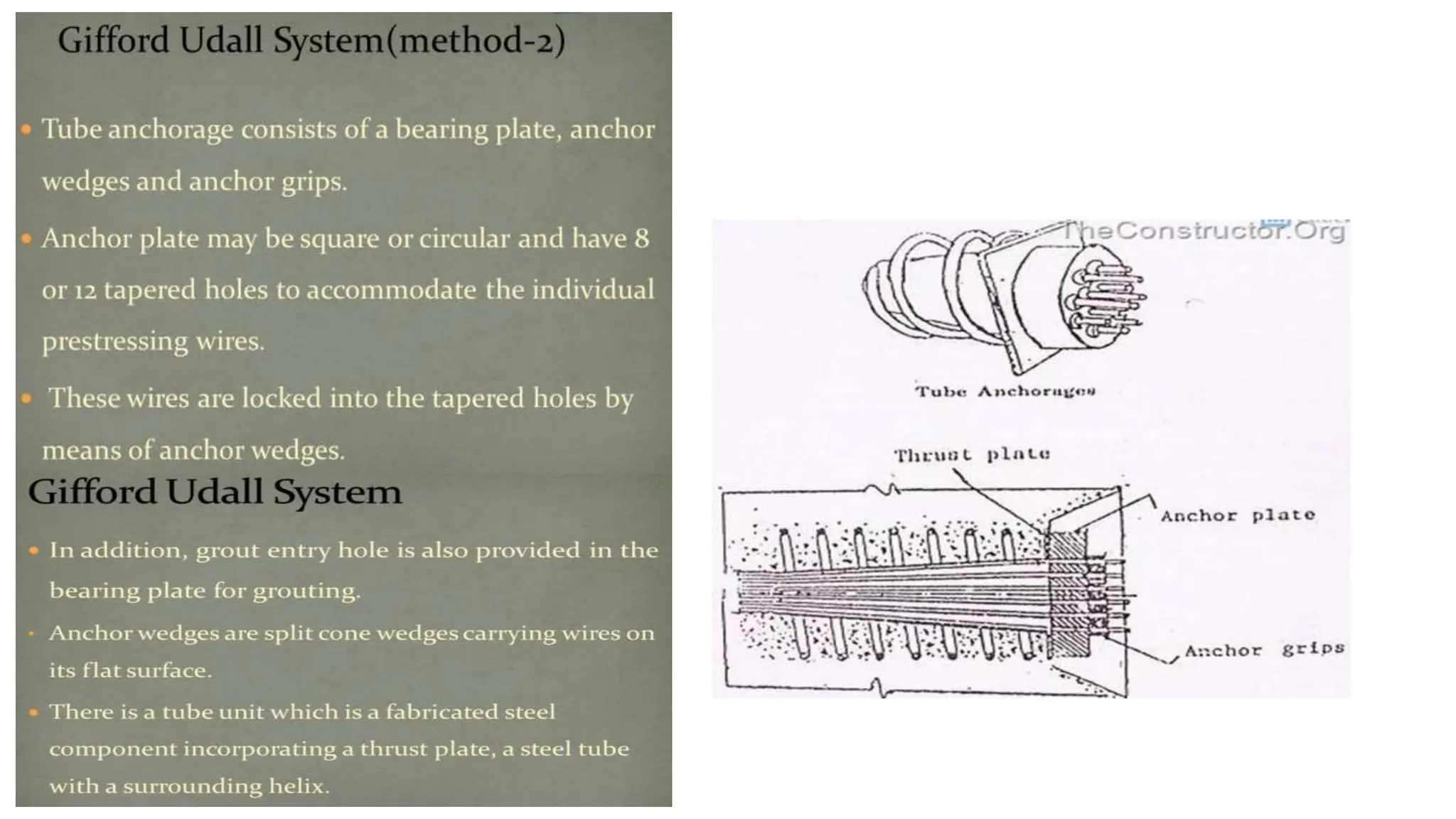 Gifford Udall System(method-2)

• Tube anchorage consists of a bearing plate, anchor wedges and anchor grips.

• Anchor plate may be square or circular and have 8 or 12 tapered holes to accommodate the individual prestressing wires.

• These wires are locked into the tapered holes by means of anchor wedges.

Gifford Udall System

• In addition, grout entry hole is also provided in the bearing plate for grouting.

• Anchor wedges are split cone wedges carrying wires on its flat surface.

• There is a tube unit which is a fabricated steel component incorporating a thrust plate, a steel tube with a surrounding helix.

TheConstructor.Org

Tube Anchorages

Thrust plate

Anchor plate

Anchor grips