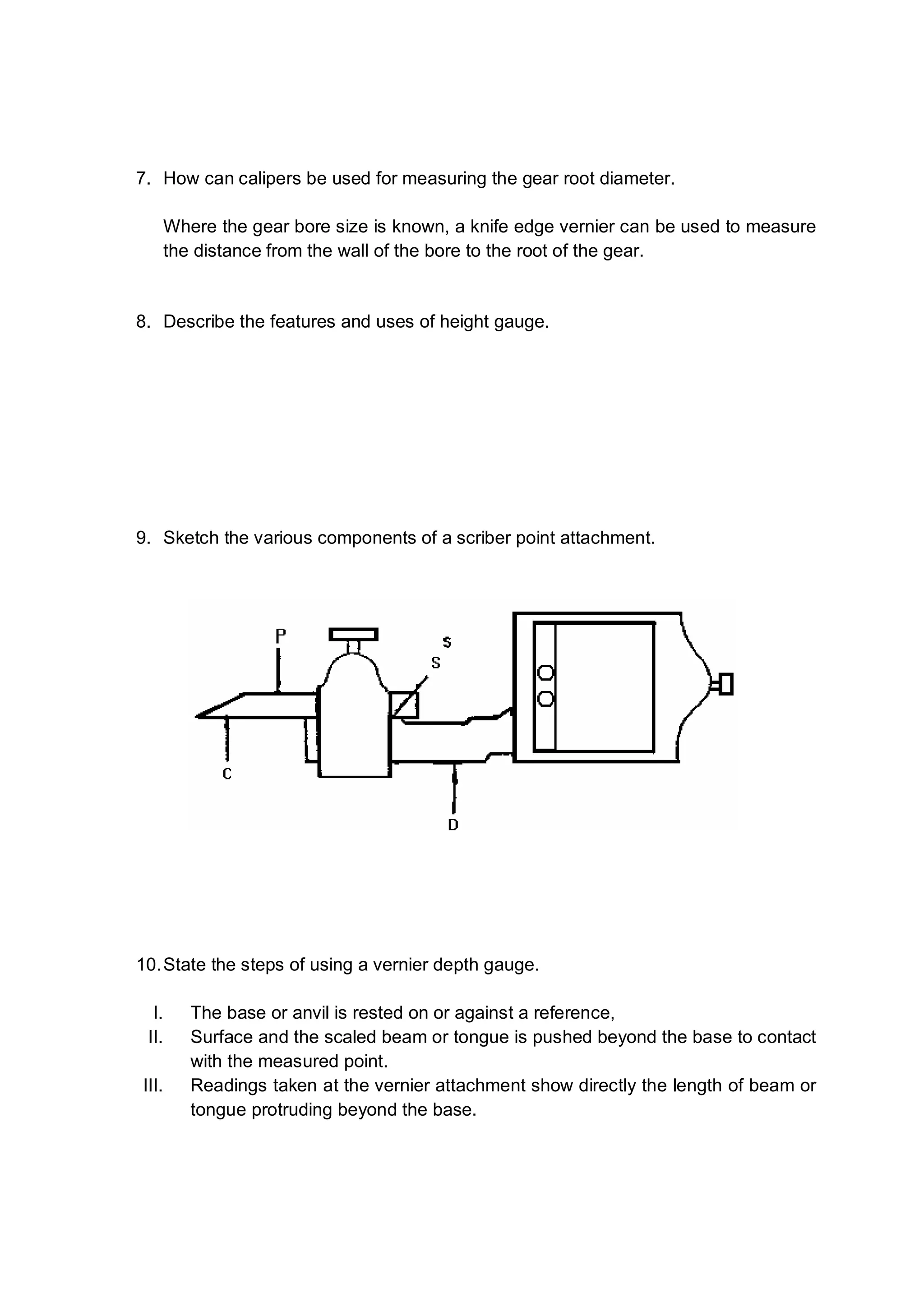 7. How can calipers be used for measuring the gear root diameter.

Where the gear bore size is known, a knife edge vernier can be used to measure the distance from the wall of the bore to the root of the gear.

8. Describe the features and uses of height gauge.

9. Sketch the various components of a scriber point attachment.

P

S

S

C

D

10. State the steps of using a vernier depth gauge.

I. The base or anvil is rested on or against a reference,
II. Surface and the scaled beam or tongue is pushed beyond the base to contact with the measured point.
III. Readings taken at the vernier attachment show directly the length of beam or tongue protruding beyond the base.