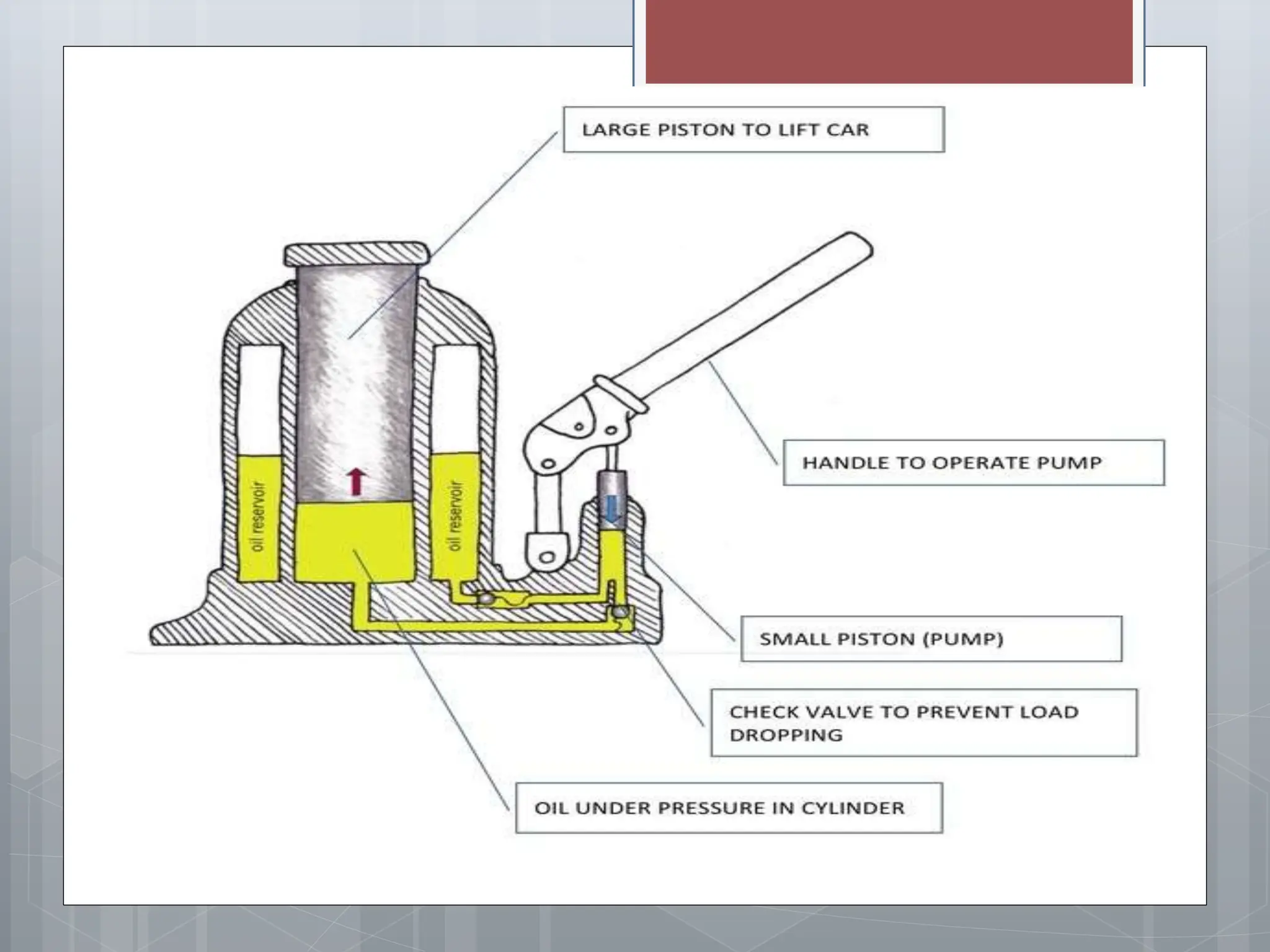 LARGE PISTON TO LIFT CAR

oil reservoir

oil reservoir

HANDLE TO OPERATE PUMP

SMALL PISTON (PUMP)

CHECK VALVE TO PREVENT LOAD DROPPING

OIL UNDER PRESSURE IN CYLINDER