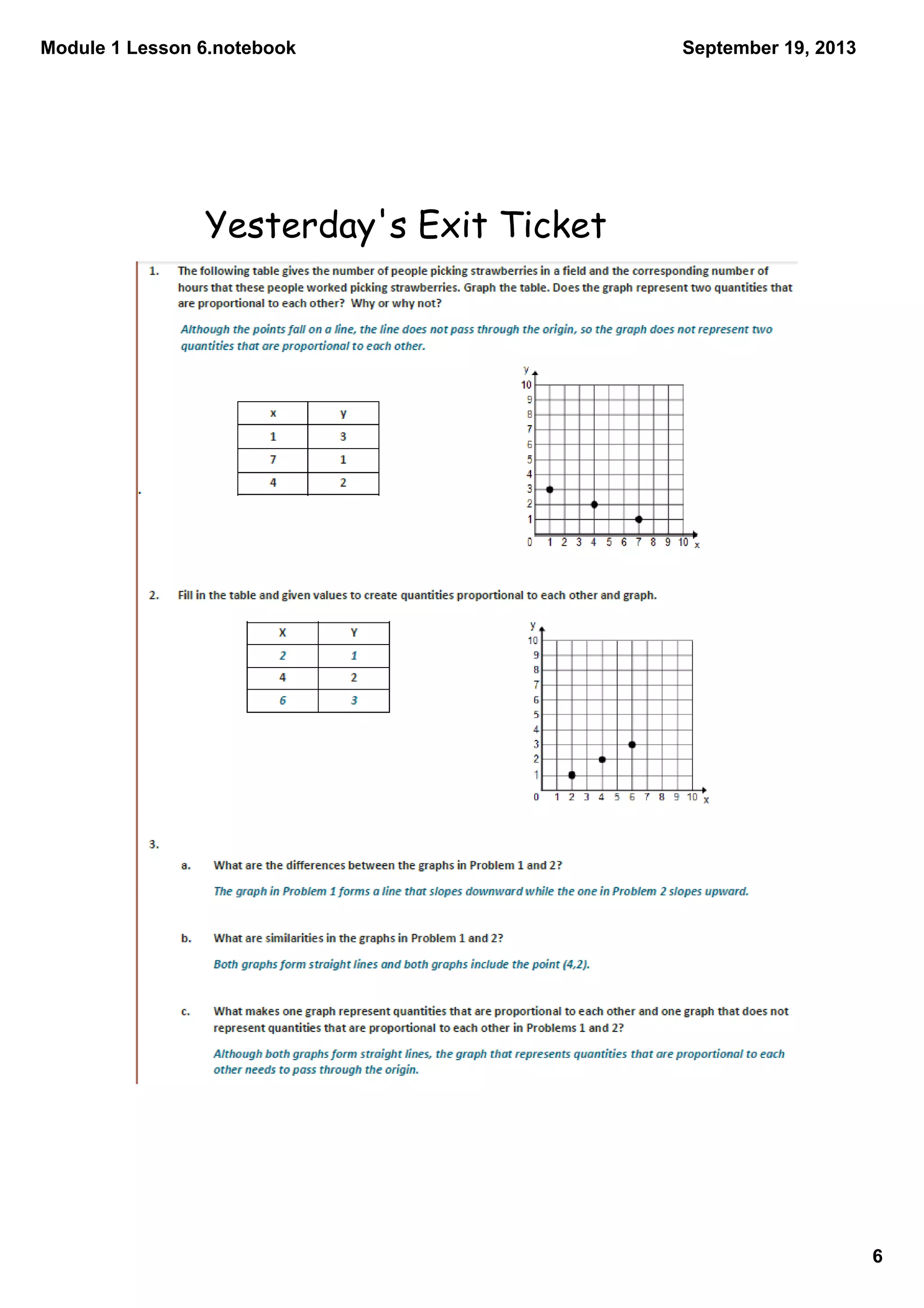 Module 1 Lesson 6.notebook

September 19, 2013

Yesterday's Exit Ticket

1. The following table gives the number of people picking strawberries in a field and the corresponding number of hours that these people worked picking strawberries. Graph the table. Does the graph represent two quantities that are proportional to each other? Why or why not?

Although the points fall on a line, the line does not pass through the origin, so the graph does not represent two quantities that are proportional to each other.

| x | y |
|---|---|
| 1 | 3 |
| 7 | 1 |
| 4 | 2 |

y
10
9
8
7
6
5
4
3
2
1
0 1 2 3 4 5 6 7 8 9 10 x

2. Fill in the table and given values to create quantities proportional to each other and graph.

| X | Y |
|---|---|
| 2 | 1 |
| 4 | 2 |
| 6 | 3 |

y
10
9
8
7
6
5
4
3
2
1
0 1 2 3 4 5 6 7 8 9 10 x

3.

a. What are the differences between the graphs in Problem 1 and 2?

The graph in Problem 1 forms a line that slopes downward while the one in Problem 2 slopes upward.

b. What are similarities in the graphs in Problem 1 and 2?

Both graphs form straight lines and both graphs include the point (4,2).

c. What makes one graph represent quantities that are proportional to each other and one graph that does not represent quantities that are proportional to each other in Problems 1 and 2?

Although both graphs form straight lines, the graph that represents quantities that are proportional to each other needs to pass through the origin.

6