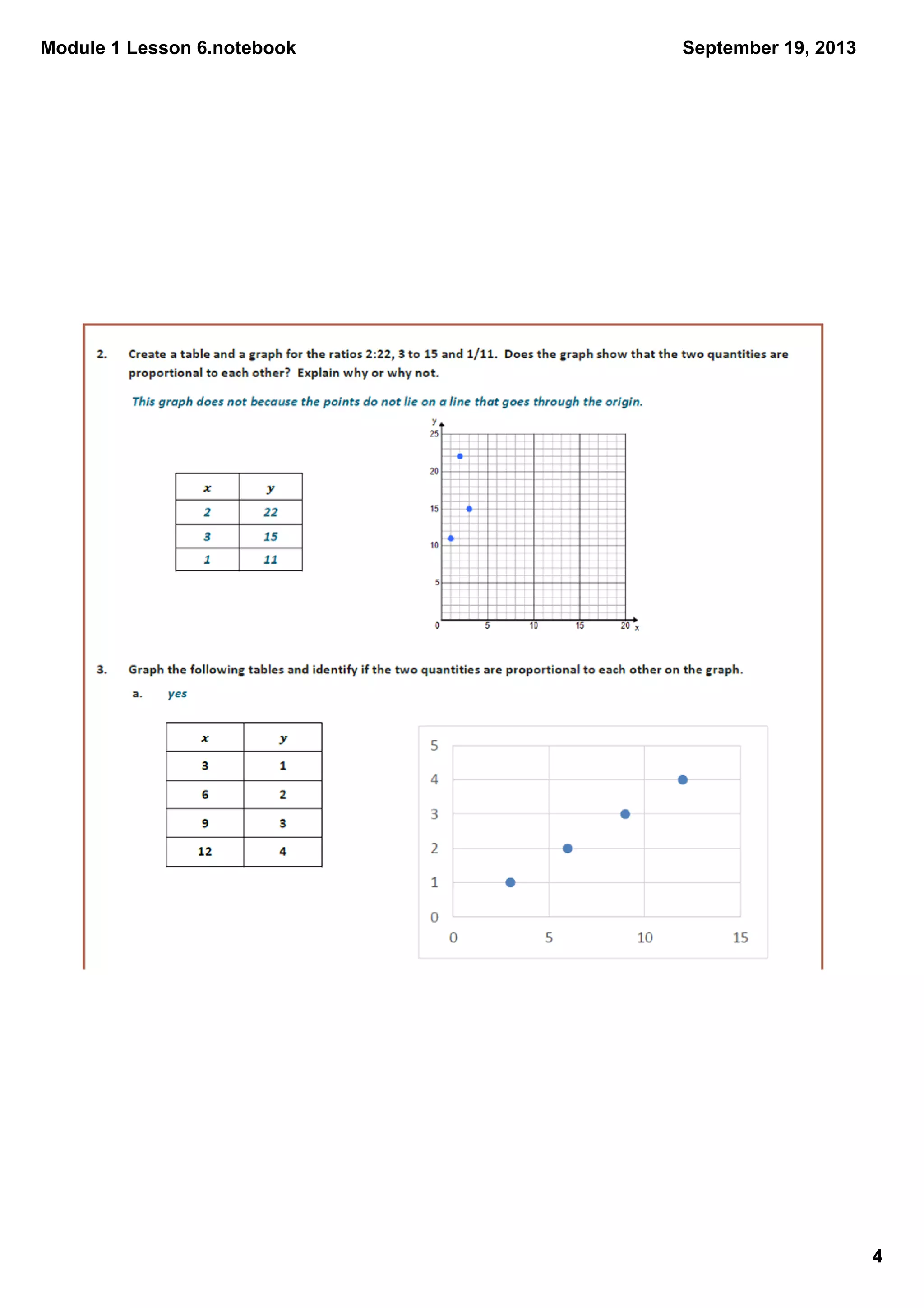 Module 1 Lesson 6.notebook

September 19, 2013

2. Create a table and a graph for the ratios 2:22, 3 to 15 and 1/11. Does the graph show that the two quantities are proportional to each other? Explain why or why not.

This graph does not because the points do not lie on a line that goes through the origin.

| $x$ | $y$ |
|---|---|
| 2 | 22 |
| 3 | 15 |
| 1 | 11 |

y
25
20
15
10
5
0
5
10
15
20
x

3. Graph the following tables and identify if the two quantities are proportional to each other on the graph.

a. yes

| $x$ | $y$ |
|---|---|
| 3 | 1 |
| 6 | 2 |
| 9 | 3 |
| 12 | 4 |

5
4
3
2
1
0
0
5
10
15

4