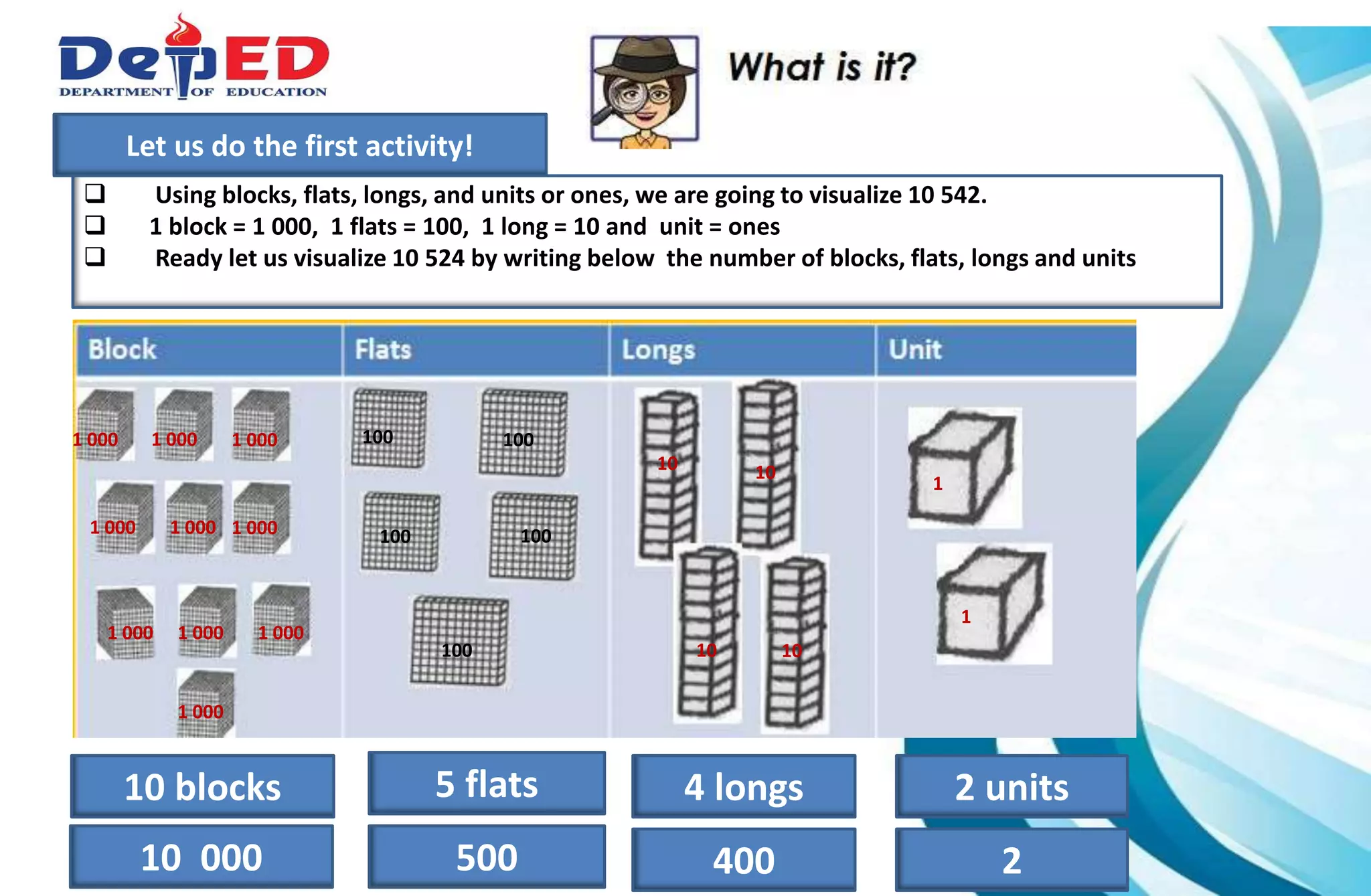 DepED
DEPARTMENT OF EDUCATION

What is it?

Let us do the first activity!

❑ Using blocks, flats, longs, and units or ones, we are going to visualize 10 542.
❑ 1 block = 1 000, 1 flats = 100, 1 long = 10 and unit = ones
❑ Ready let us visualize 10 524 by writing below the number of blocks, flats, longs and units

| Block | Flats | Longs | Unit |
|---|---|---|---|
| 1 000 1 000 1 000 1 000 1 000 1 000 1 000 1 000 1 000 1 000 | 100 100 100 100 100 | 10 10 10 10 | 1 1 |

10 blocks
5 flats
4 longs
2 units

10 000
500
400
2