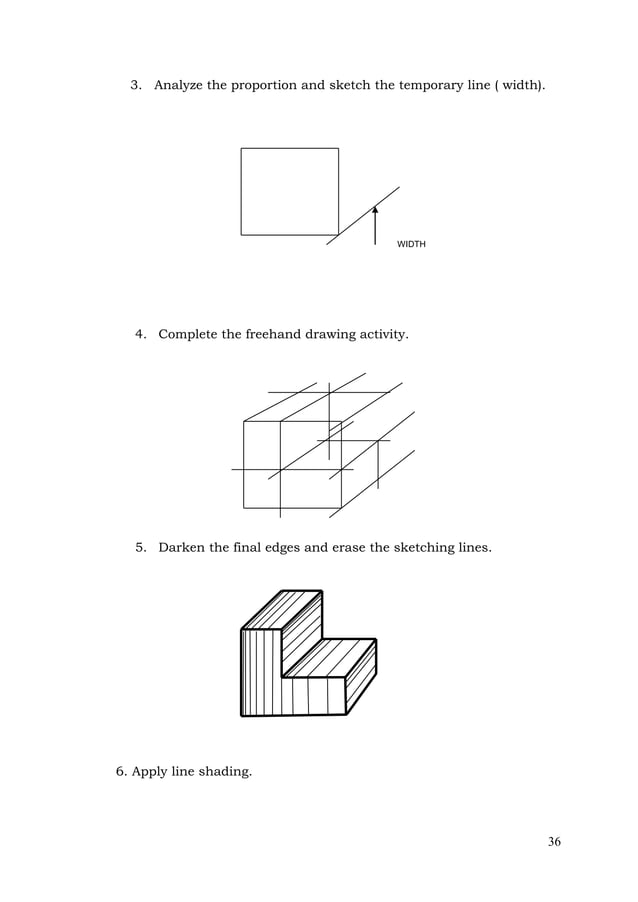 3. Analyze the proportion and sketch the temporary line ( width).

WIDTH

4. Complete the freehand drawing activity.

5. Darken the final edges and erase the sketching lines.

6. Apply line shading.

36